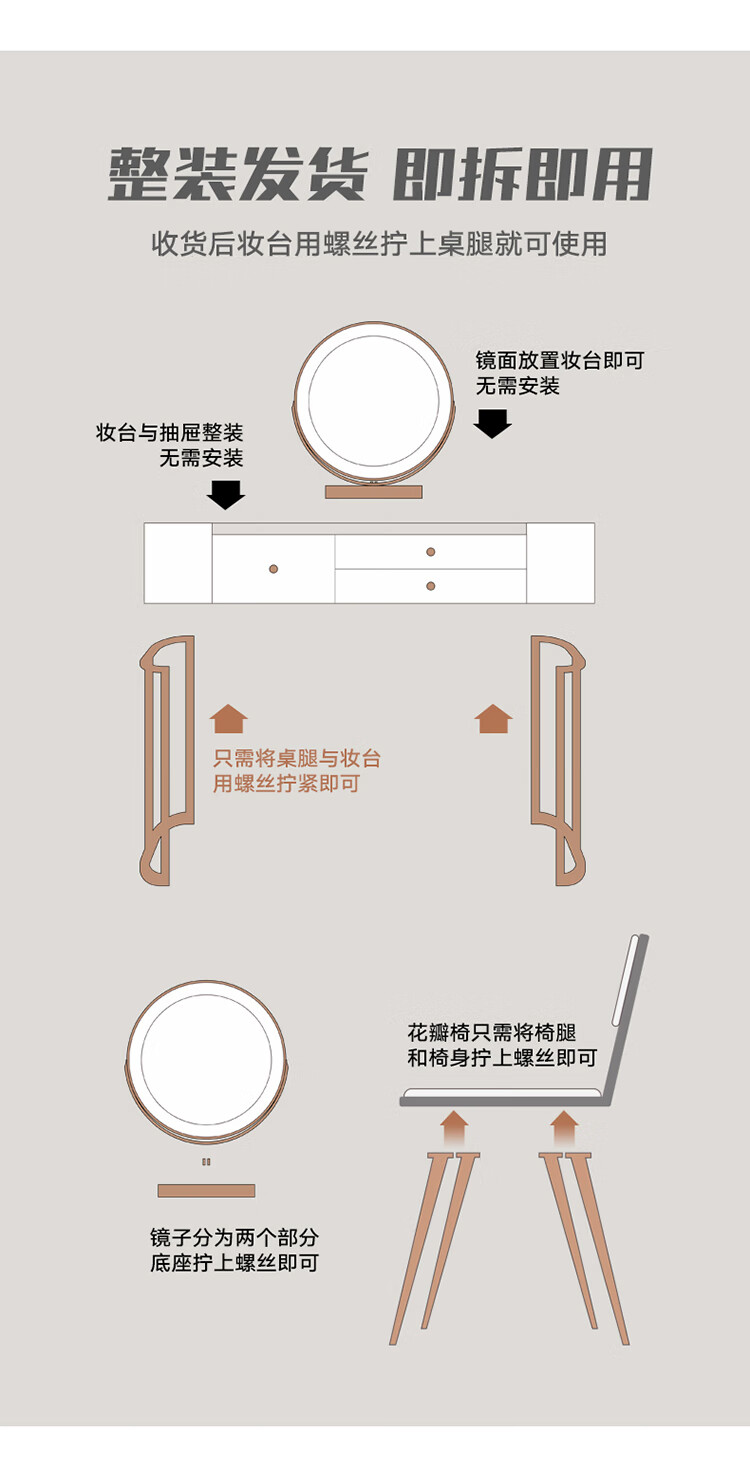 整装发货 即拆即用

收货后妆台用螺丝拧上桌腿就可使用

镜面放置妆台即可
无需安装

妆台与抽屉整装
无需安装

只需将桌腿与妆台
用螺丝拧紧即可

花瓣椅只需将椅腿
和椅身拧上螺丝即可

镜子分为两个部分
底座拧上螺丝即可