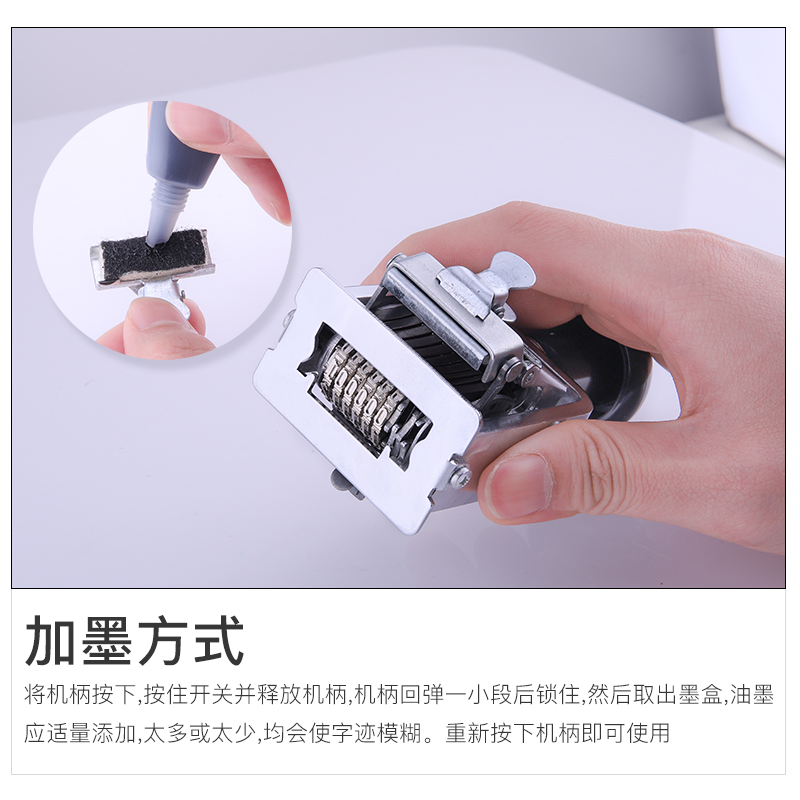 加墨方式

将机柄按下,按住开关并释放机柄,机柄回弹一小段后锁住,然后取出墨盒,油墨应适量添加,太多或太少,均会使字迹模糊。重新按下机柄即可使用