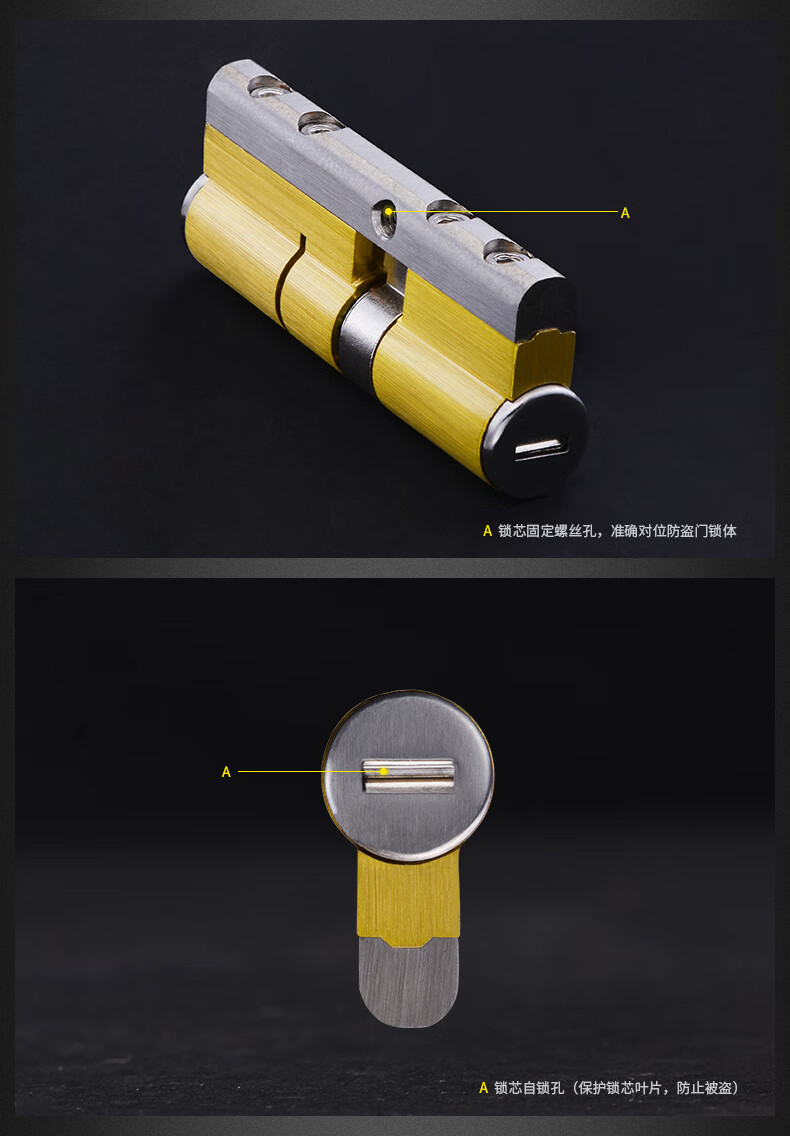 A

A 锁芯固定螺丝孔，准确对位防盗门锁体

A

A 锁芯自锁孔（保护锁芯叶片，防止被盗）