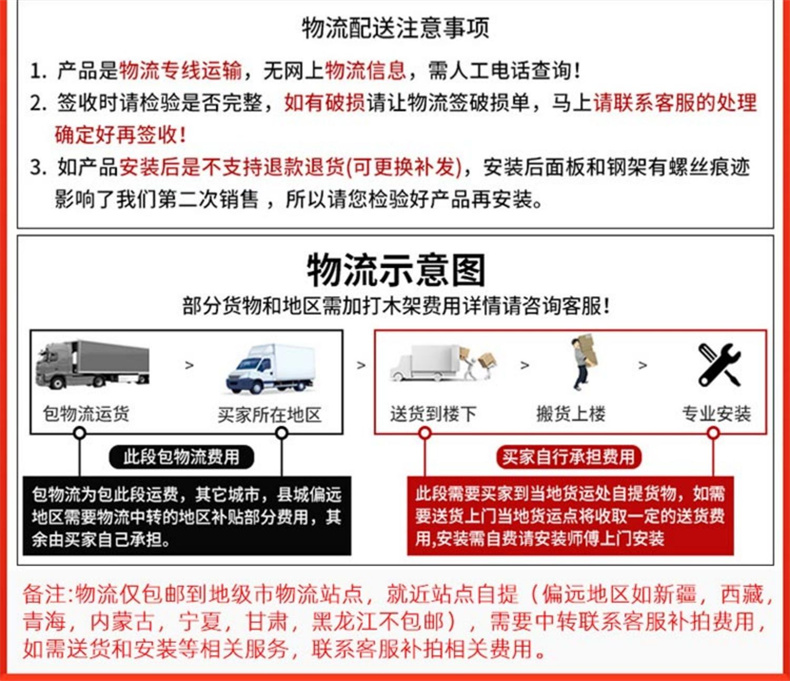 物流配送注意事项

1. 产品是物流专线运输，无网上物流信息，需人工电话查询！

2. 签收时请检验是否完整，如有破损请让物流签破损单，马上请联系客服的处理确定好再签收！

3. 如产品安装后是不支持退款退货(可更换补发)，安装后面板和钢架有螺丝痕迹影响了我们第二次销售，所以请您检验好产品再安装。

物流示意图

部分货物和地区需加打木架费用详情请咨询客服！

包物流运货 > 买家所在地区 > 送货到楼下 > 搬货上楼 > 专业安装

此段包物流费用

包物流为包此段运费，其它城市，县城偏远地区需要物流中转的地区补贴部分费用，其余由买家自己承担。

买家自行承担费用

此段需要买家到当地货运处自提货物，如需要送货上门当地货运点将收取一定的送货费用,安装需自费请安装师傅上门安装

备注:物流仅包邮到地级市物流站点，就近站点自提（偏远地区如新疆，西藏，青海，内蒙古，宁夏，甘肃，黑龙江不包邮），需要中转联系客服补拍费用，如需送货和安装等相关服务，联系客服补拍相关费用。