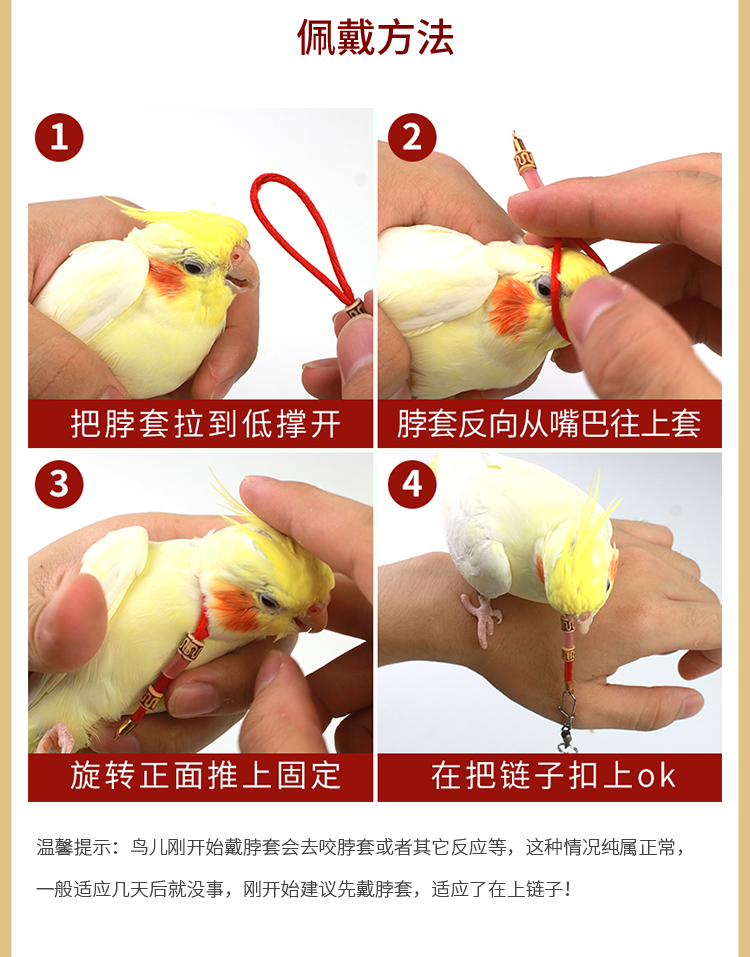 佩戴方法

1
把脖套拉到低撑开

2
脖套反向从嘴巴往上套

3
旋转正面推上固定

4
在把链子扣上ok

温馨提示：鸟儿刚开始戴脖套会去咬脖套或者其它反应等，这种情况纯属正常，一般适应几天后就没事，刚开始建议先戴脖套，适应了在上链子！