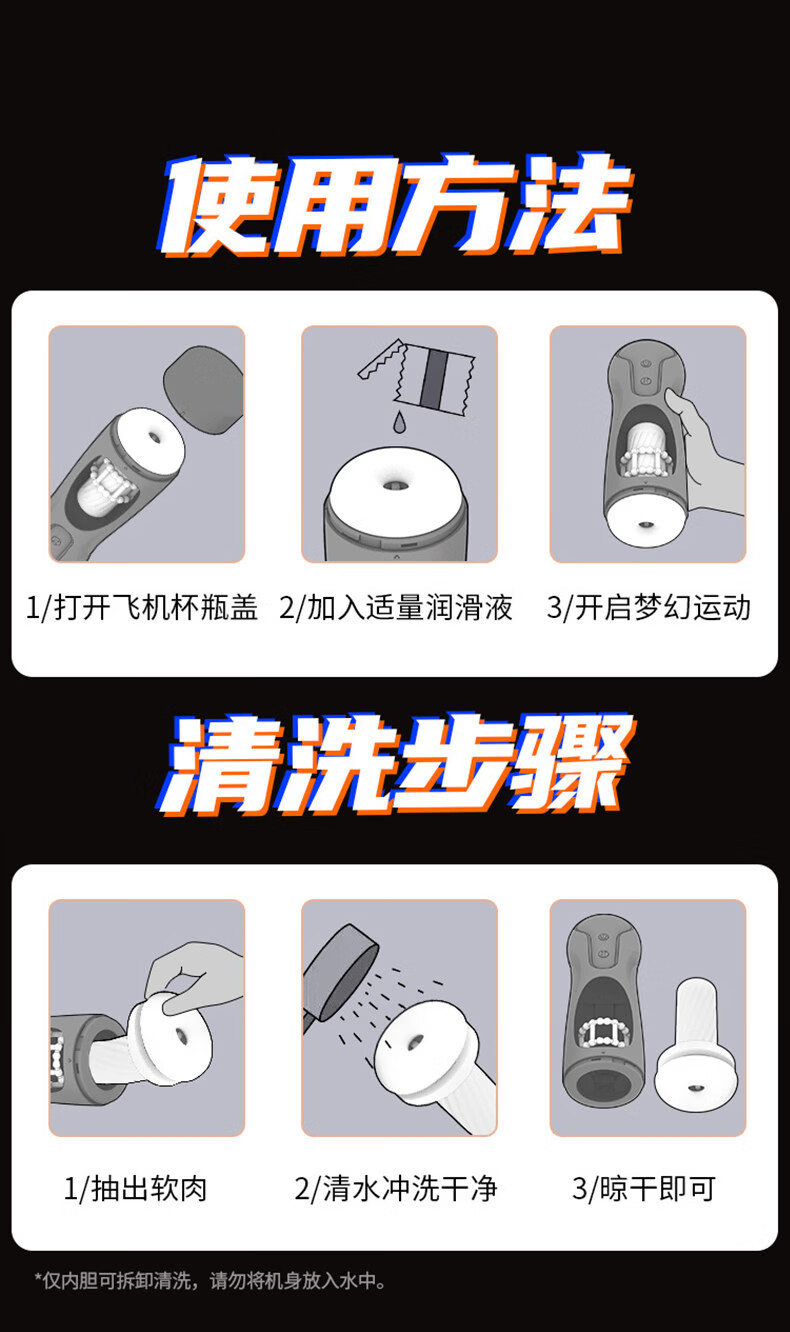 使用方法

1/打开飞机杯瓶盖

2/加入适量润滑液

3/开启梦幻运动

清洗步骤

1/抽出软肉

2/清水冲洗干净

3/晾干即可

*仅内胆可拆卸清洗，请勿将机身放入水中。