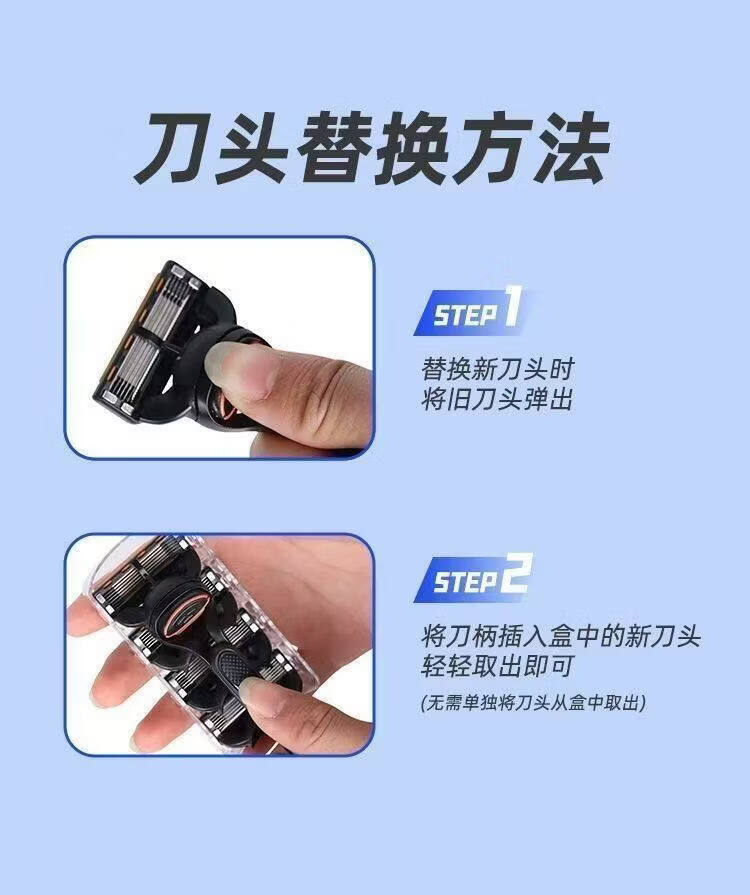 刀头替换方法

STEP 1

替换新刀头时
将旧刀头弹出

STEP 2

将刀柄插入盒中的新刀头
轻轻取出即可

(无需单独将刀头从盒中取出)