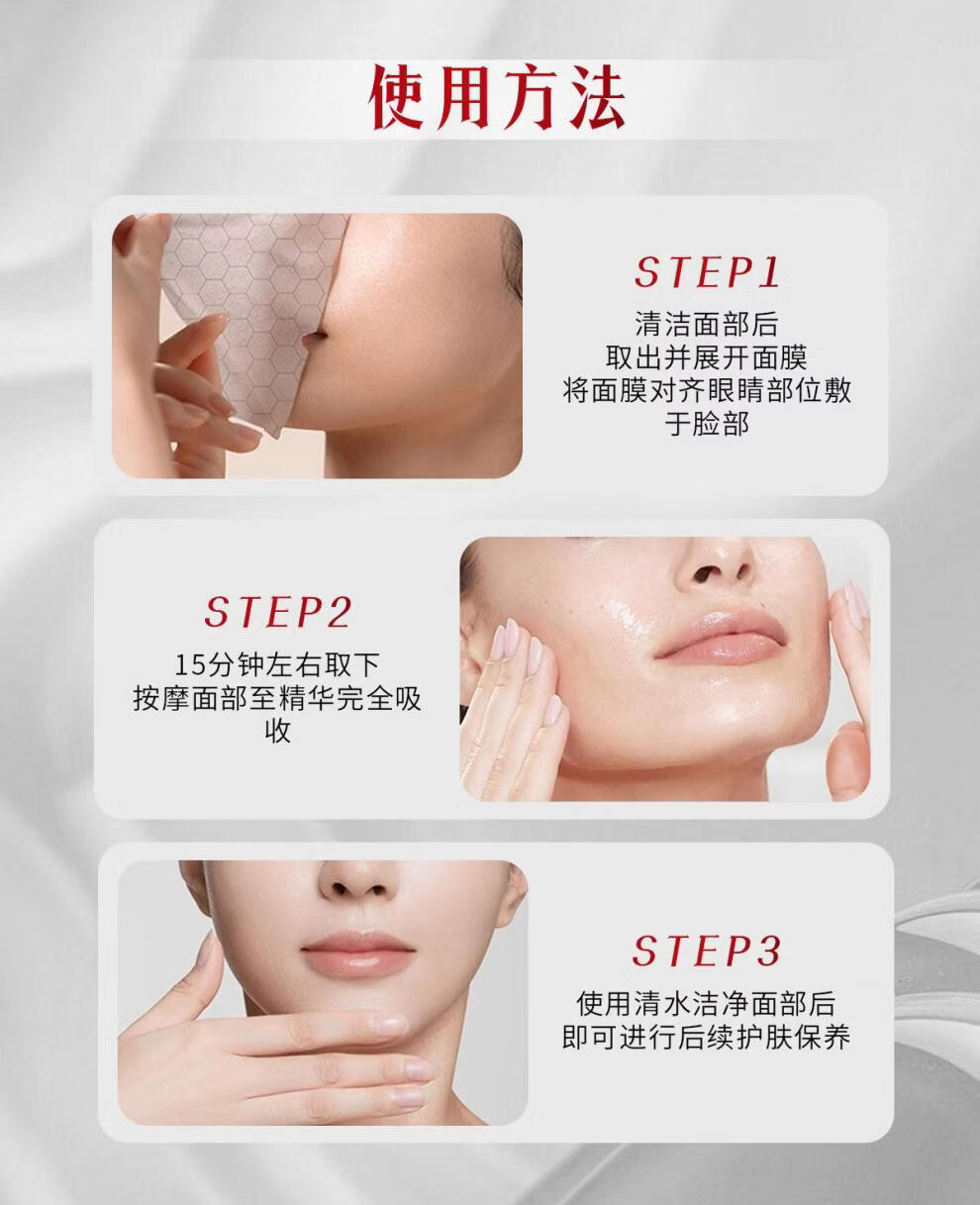 使用方法

STEP1
清洁面部后
取出并展开面膜
将面膜对齐眼睛部位敷于脸部

STEP2
15分钟左右取下
按摩面部至精华完全吸收

STEP3
使用清水洁净面部后
即可进行后续护肤保养