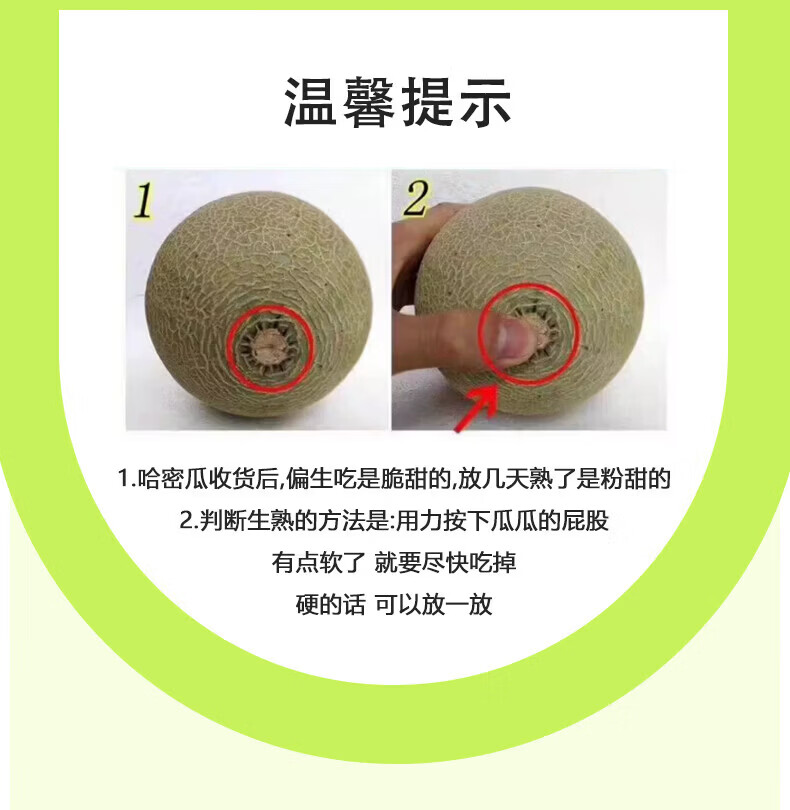 温馨提示

1

2

1.哈密瓜收货后,偏生吃是脆甜的,放几天熟了是粉甜的

2.判断生熟的方法是:用力按下瓜瓜的屁股

有点软了 就要尽快吃掉

硬的话 可以放一放