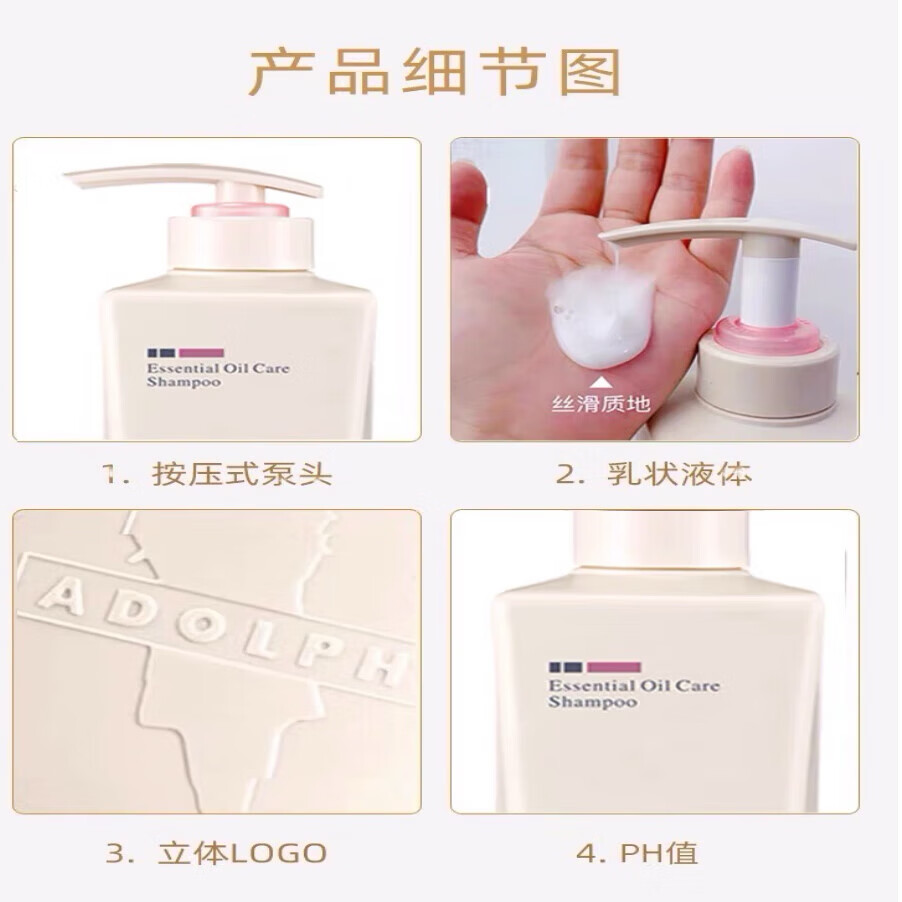 产品细节图

Essential Oil Care Shampoo

1. 按压式泵头

丝滑质地

2. 乳状液体

ADOLPH

3. 立体LOGO

Essential Oil Care Shampoo

4. PH值