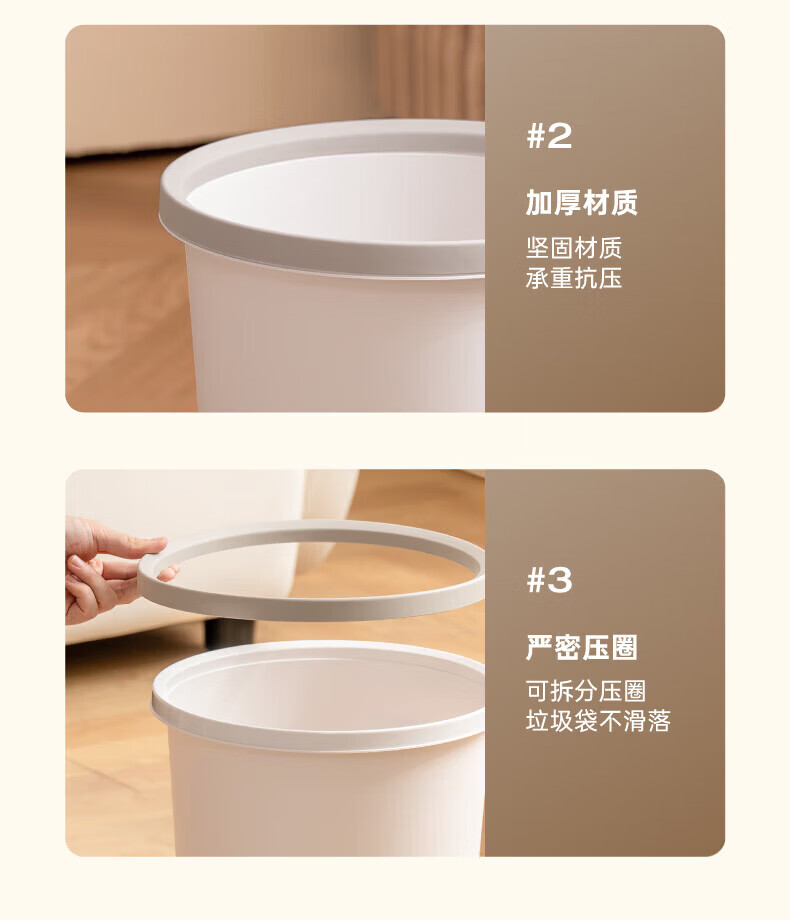 #2

加厚材质

坚固材质
承重抗压

#3

严密压圈

可拆分压圈
垃圾袋不滑落