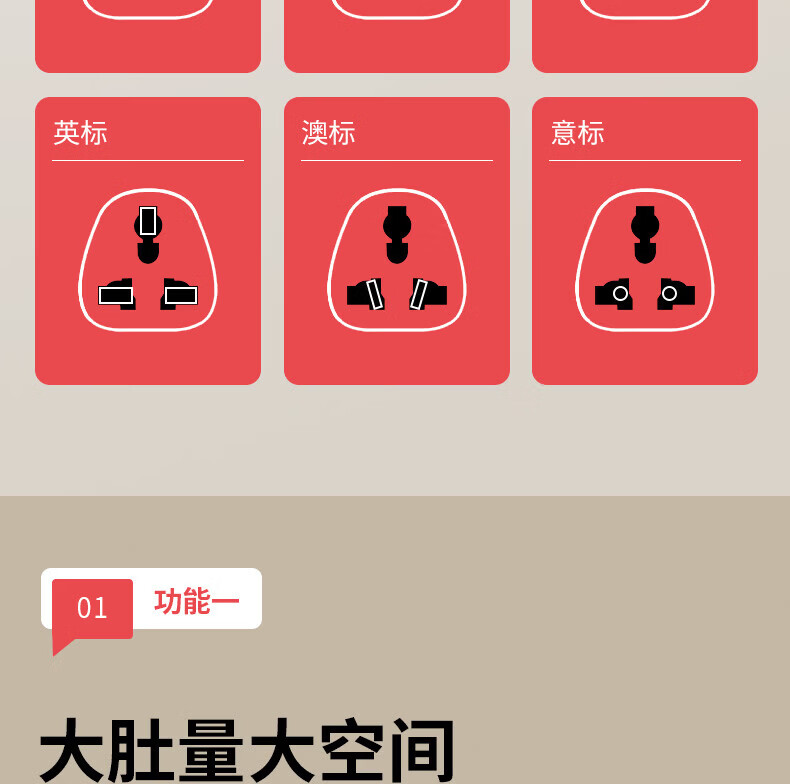 英标

澳标

意标

01 功能一

大肚量大空间