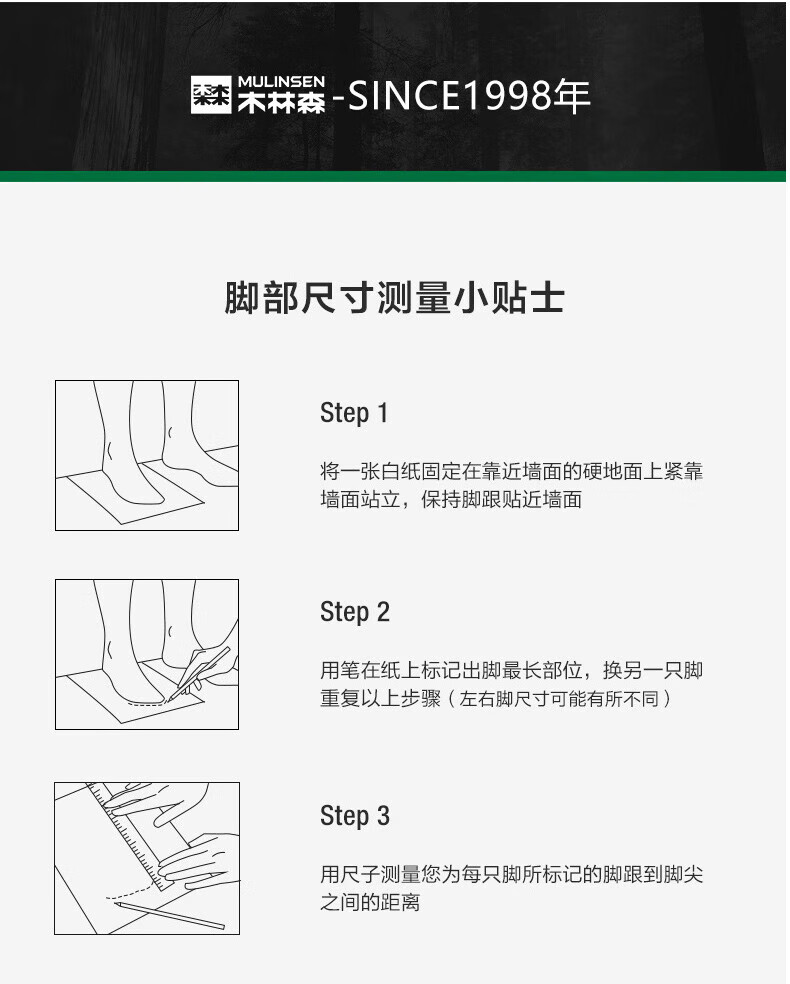 MULINSEN 木林森 -SINCE1998年

脚部尺寸测量小贴士

Step 1

将一张白纸固定在靠近墙面的硬地面上紧靠墙面站立，保持脚跟贴近墙面

Step 2

用笔在纸上标记出脚最长部位，换另一只脚重复以上步骤（左右脚尺寸可能有所不同）

Step 3

用尺子测量您为每只脚所标记的脚跟到脚尖之间的距离