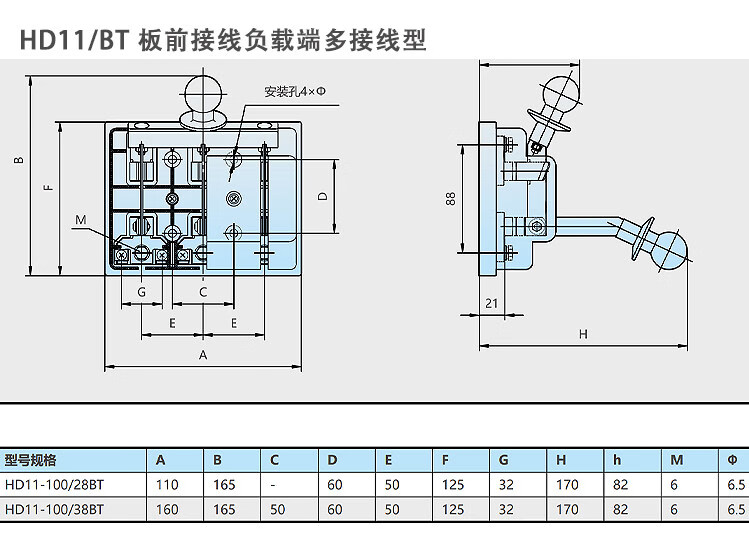 HD11/BT 板前接线负载端多接线型

安装孔4×Φ

B
F
M
D
G
C
E
E
A
88
21
H

| 型号规格 | A | B | C | D | E | F | G | H | h | M | Φ |
|---|---|---|---|---|---|---|---|---|---|---|---|
| HD11-100/28BT | 110 | 165 | - | 60 | 50 | 125 | 32 | 170 | 82 | 6 | 6.5 |
| HD11-100/38BT | 160 | 165 | 50 | 60 | 50 | 125 | 32 | 170 | 82 | 6 | 6.5 |