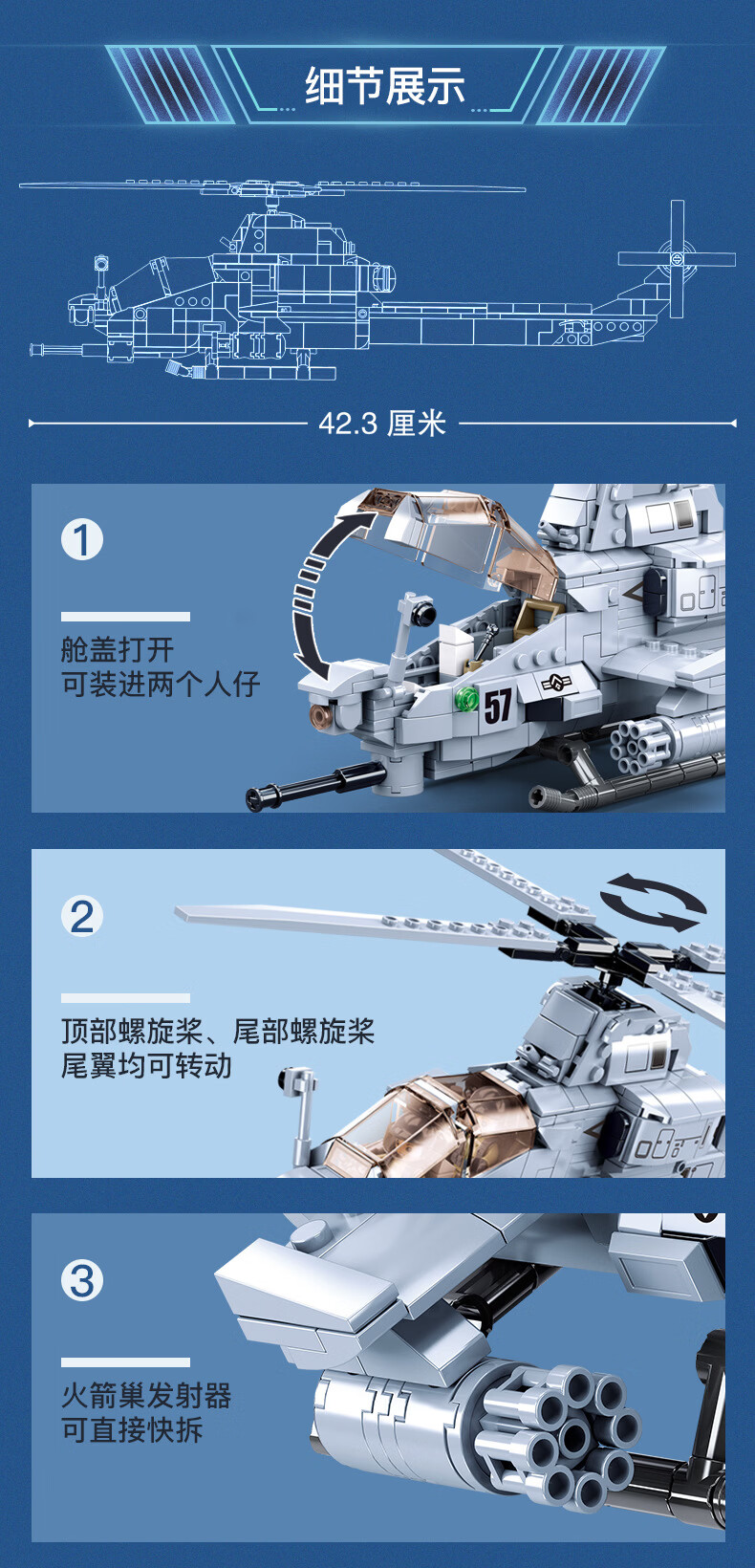 细节展示

42.3 厘米

1

舱盖打开
可装进两个人仔

57

2

顶部螺旋桨、尾部螺旋桨
尾翼均可转动

3

火箭巢发射器
可直接快拆