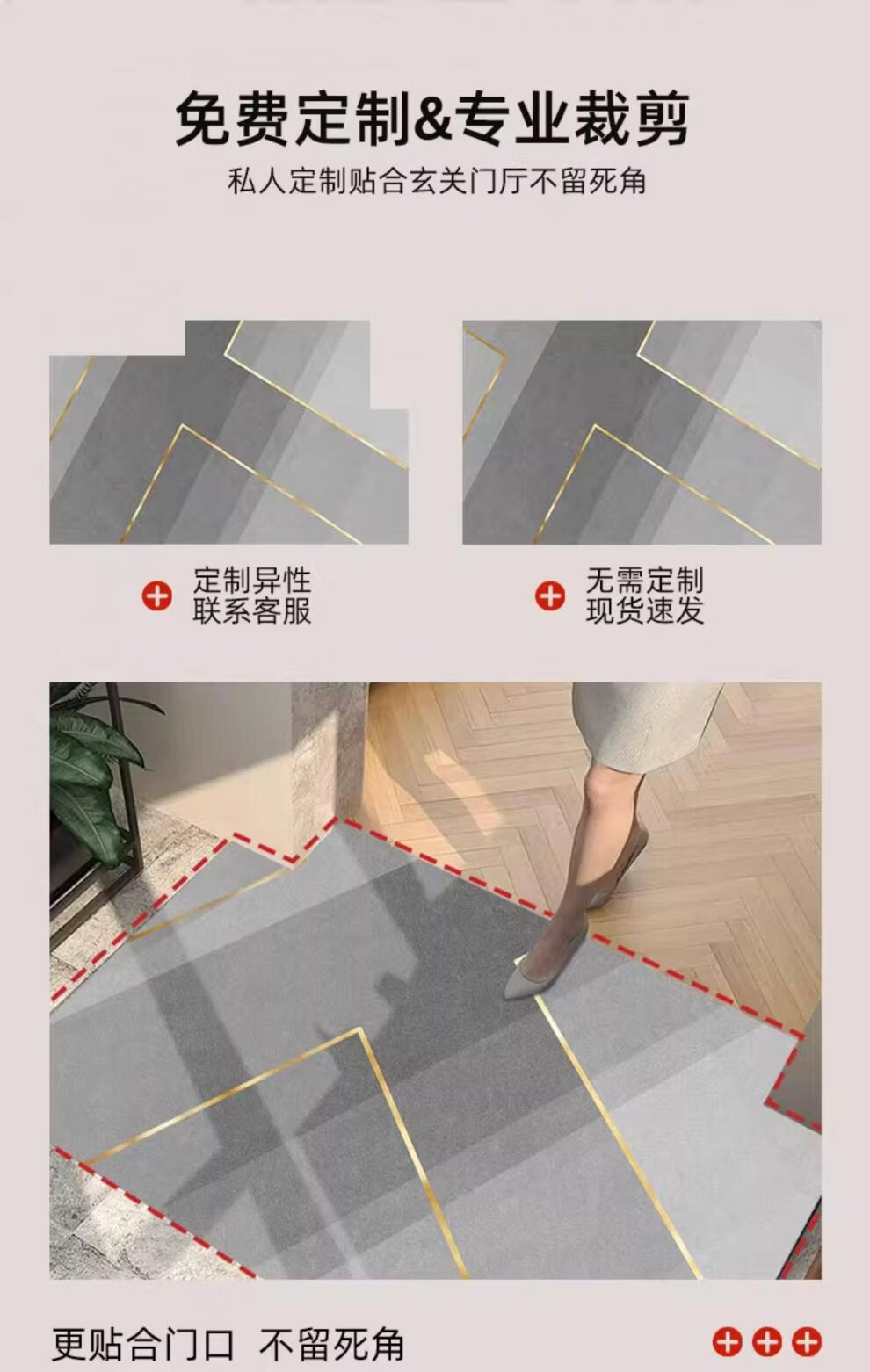 免费定制&专业裁剪

私人定制贴合玄关门厅不留死角

定制异性
联系客服

无需定制
现货速发

更贴合门口 不留死角