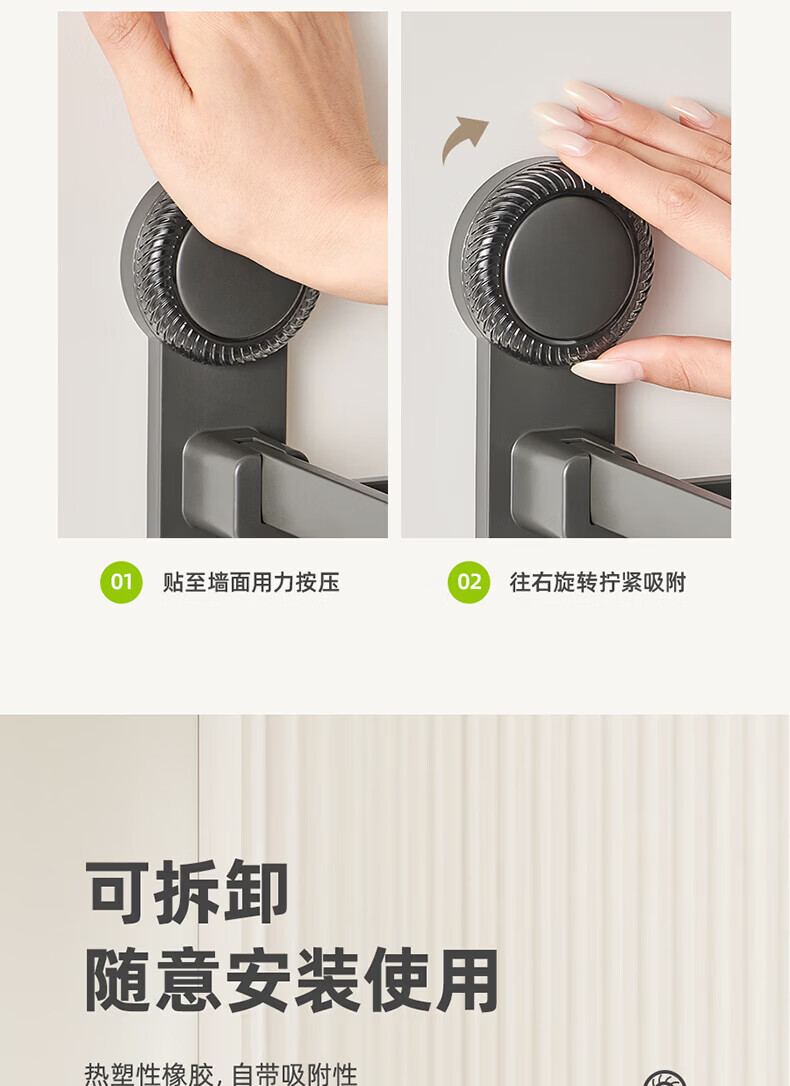 01 贴至墙面用力按压

02 往右旋转拧紧吸附

可拆卸
随意安装使用

热塑性橡胶, 自带吸附性