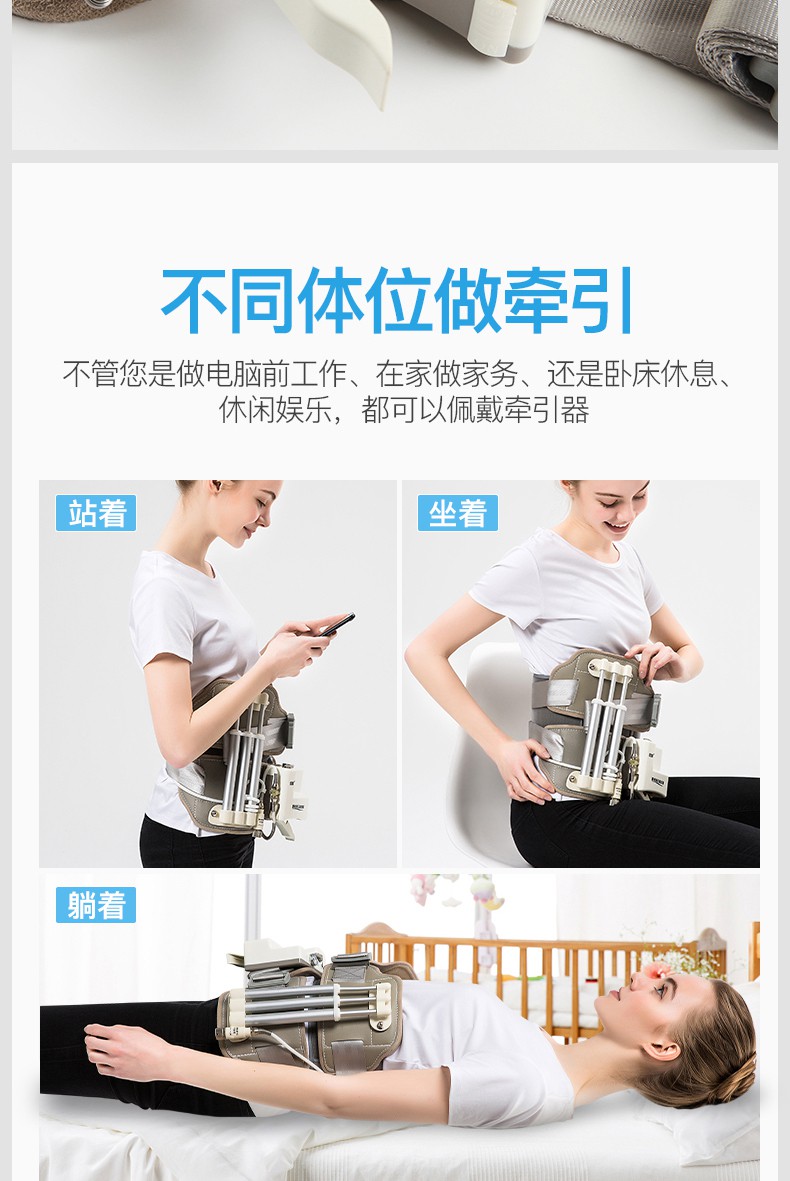 不同体位做牵引

不管您是做电脑前工作、在家做家务、还是卧床休息、休闲娱乐，都可以佩戴牵引器

站着

坐着

躺着