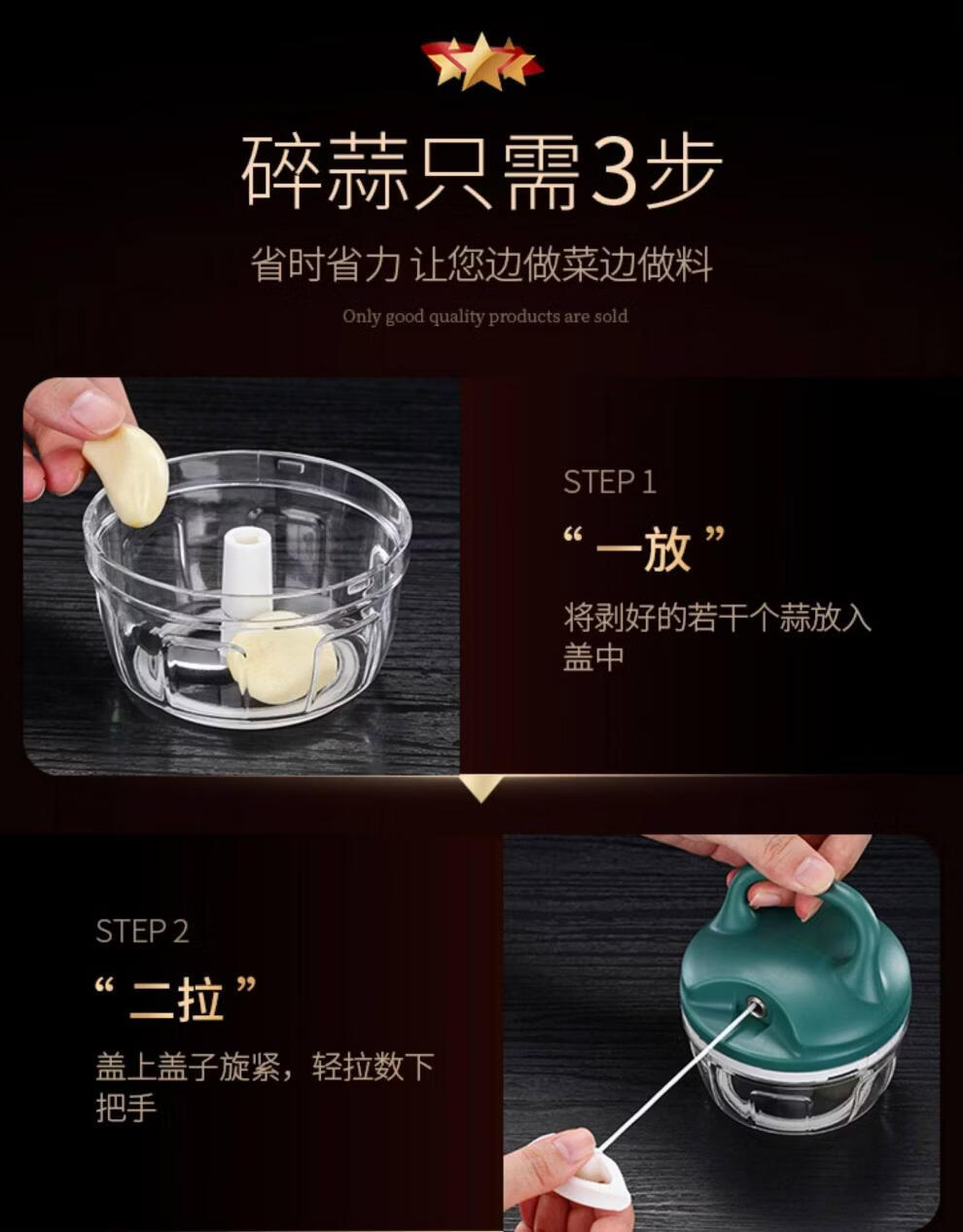 碎蒜只需3步

省时省力 让您边做菜边做料

Only good quality products are sold

STEP 1

“一放”

将剥好的若干个蒜放入盖中

STEP 2

“二拉”

盖上盖子旋紧，轻拉数下把手