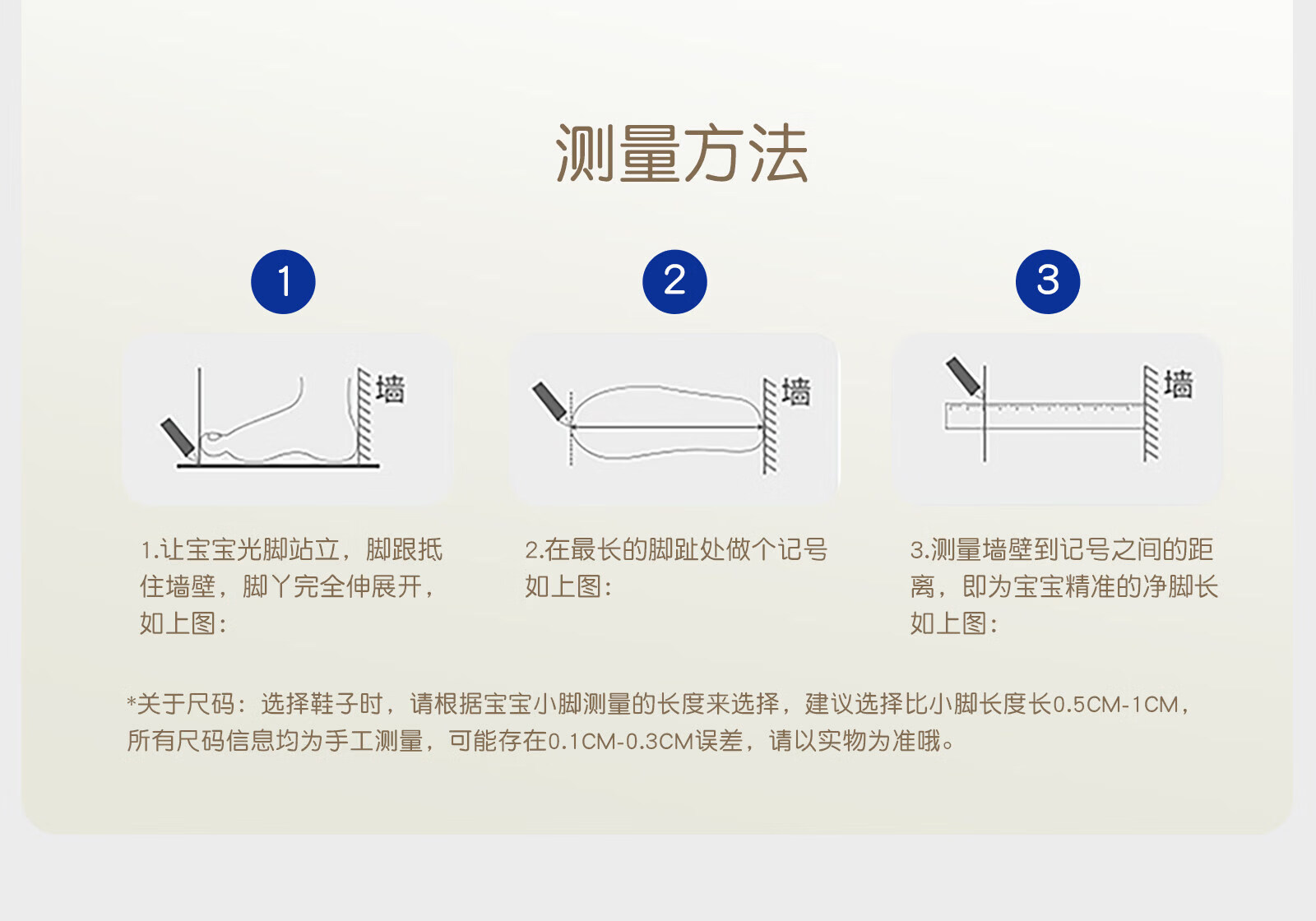 测量方法

1

墙

1.让宝宝光脚站立，脚跟抵住墙壁，脚丫完全伸展开，如上图：

2

墙

2.在最长的脚趾处做个记号如上图：

3

墙

3.测量墙壁到记号之间的距离，即为宝宝精准的净脚长如上图：

*关于尺码：选择鞋子时，请根据宝宝小脚测量的长度来选择，建议选择比小脚长度长0.5CM-1CM，所有尺码信息均为手工测量，可能存在0.1CM-0.3CM误差，请以实物为准哦。