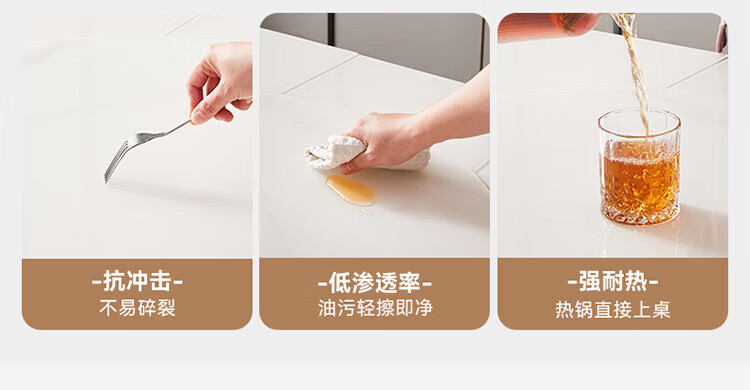 -抗冲击-
不易碎裂

-低渗透率-
油污轻擦即净

-强耐热-
热锅直接上桌