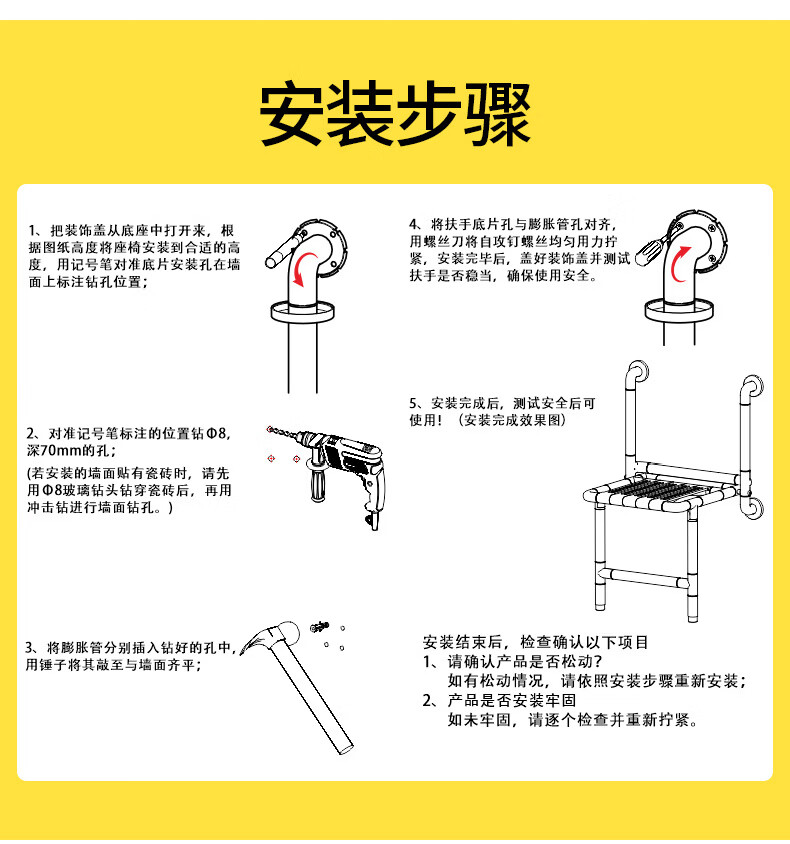 安装步骤

1、把装饰盖从底座中打开来，根据图纸高度将座椅安装到合适的高度，用记号笔对准底片安装孔在墙面上标注钻孔位置；

2、对准记号笔标注的位置钻Φ8，深70mm的孔；

(若安装的墙面贴有瓷砖时，请先用Φ8玻璃钻头钻穿瓷砖后，再用冲击钻进行墙面钻孔。)

3、将膨胀管分别插入钻好的孔中，用锤子将其敲至与墙面齐平；

4、将扶手底片孔与膨胀管孔对齐，用螺丝刀将自攻钉螺丝均匀用力拧紧，安装完毕后，盖好装饰盖并测试扶手是否稳当，确保使用安全。

5、安装完成后，测试安全后可使用！（安装完成效果图）

安装结束后，检查确认以下项目
1、请确认产品是否松动？
如有松动情况，请依照安装步骤重新安装；
2、产品是否安装牢固
如未牢固，请逐个检查并重新拧紧。