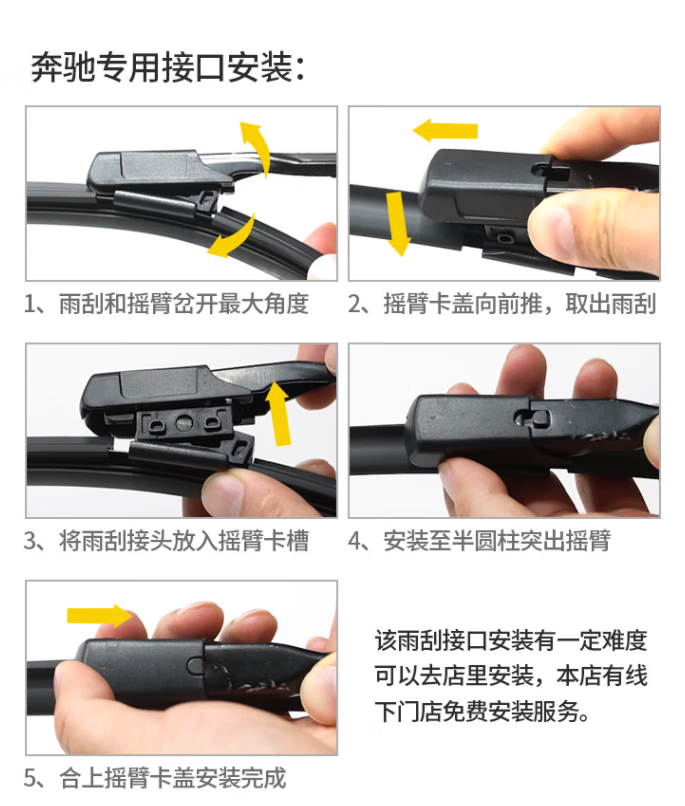 奔驰专用接口安装：

1、雨刮和摇臂岔开最大角度

2、摇臂卡盖向前推，取出雨刮

3、将雨刮接头放入摇臂卡槽

4、安装至半圆柱突出摇臂

5、合上摇臂卡盖安装完成

该雨刮接口安装有一定难度可以去店里安装，本店有线下门店免费安装服务。