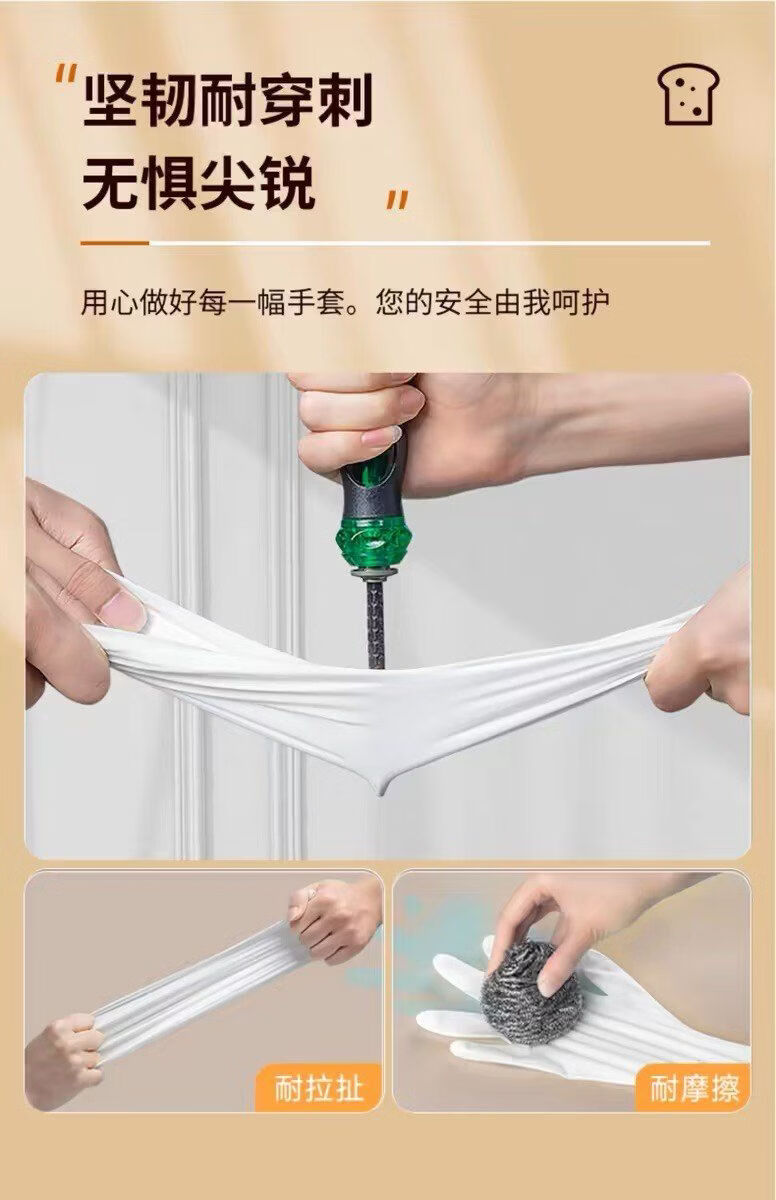 “坚韧耐穿刺
无惧尖锐”

用心做好每一幅手套。您的安全由我呵护

耐拉扯

耐摩擦