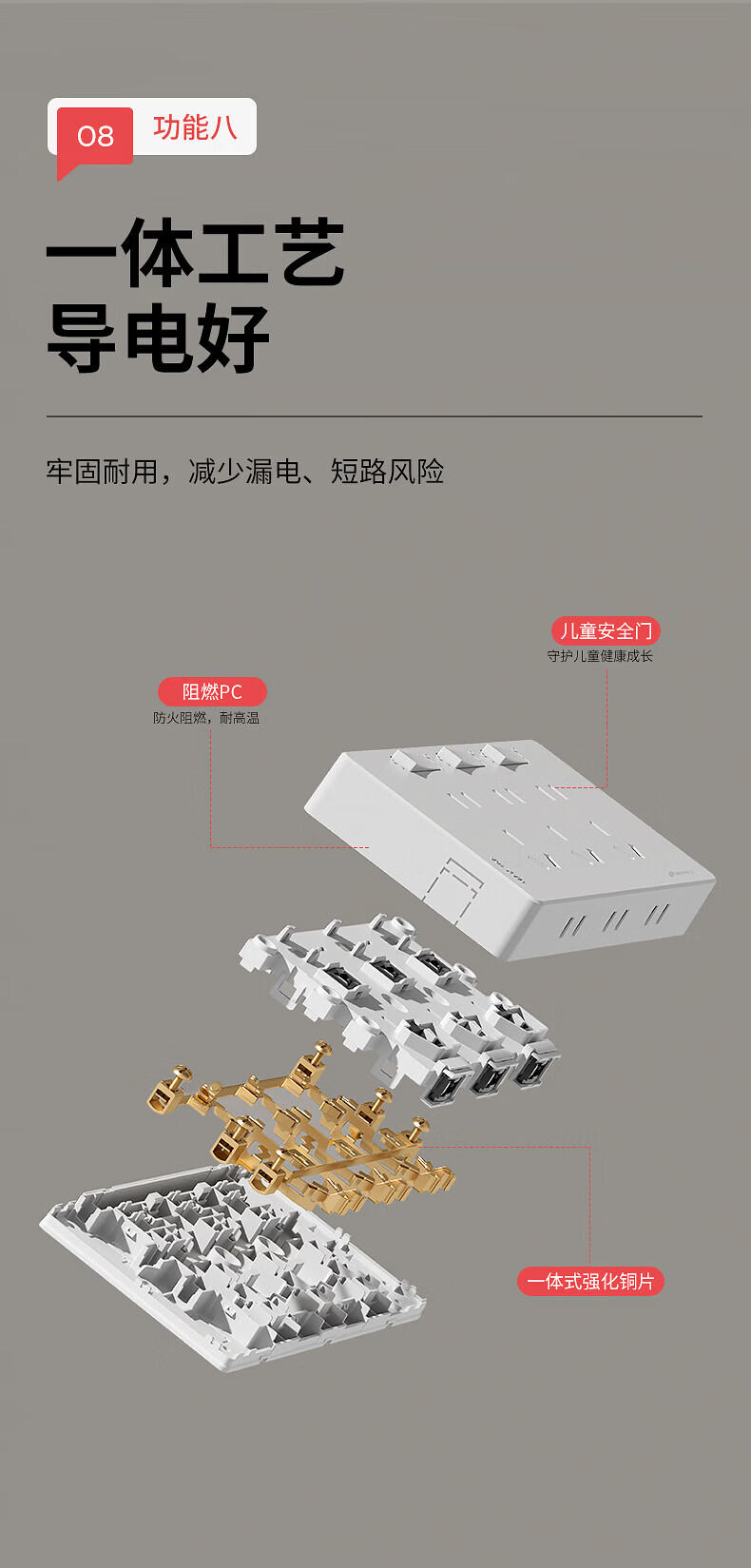 08 功能八

一体工艺
导电好

牢固耐用，减少漏电、短路风险

儿童安全门
守护儿童健康成长

阻燃PC
防火阻燃，耐高温

一体式强化铜片