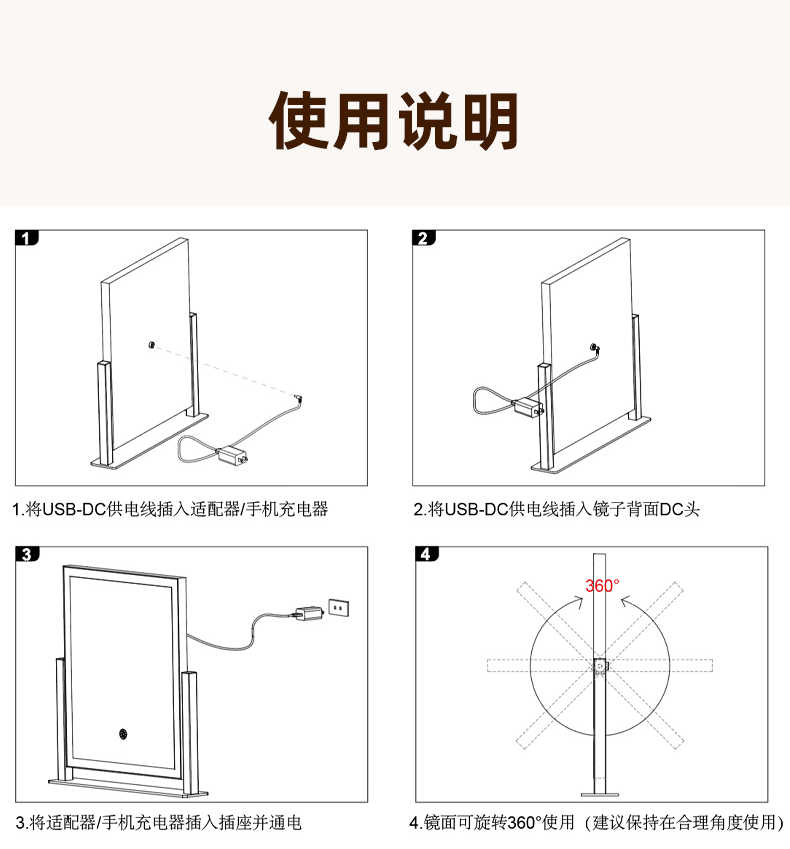 使用说明

1

1.将USB-DC供电线插入适配器/手机充电器

2

2.将USB-DC供电线插入镜子背面DC头

3

3.将适配器/手机充电器插入插座并通电

4

360°

4.镜面可旋转360°使用（建议保持在合理角度使用）