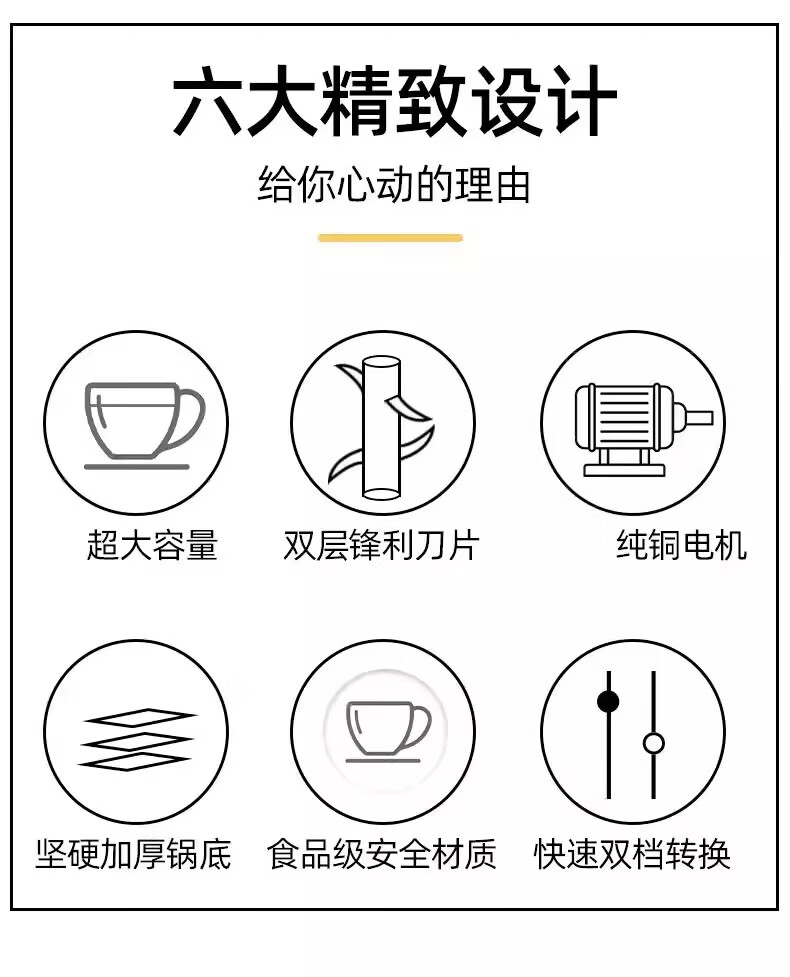 六大精致设计

给你心动的理由

超大容量

双层锋利刀片

纯铜电机

坚硬加厚锅底

食品级安全材质

快速双档转换