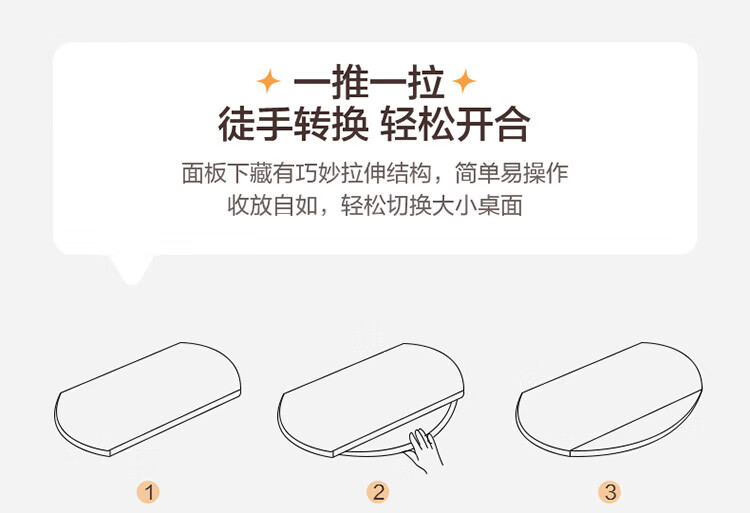 一推一拉
徒手转换 轻松开合

面板下藏有巧妙拉伸结构，简单易操作
收放自如，轻松切换大小桌面

1

2

3