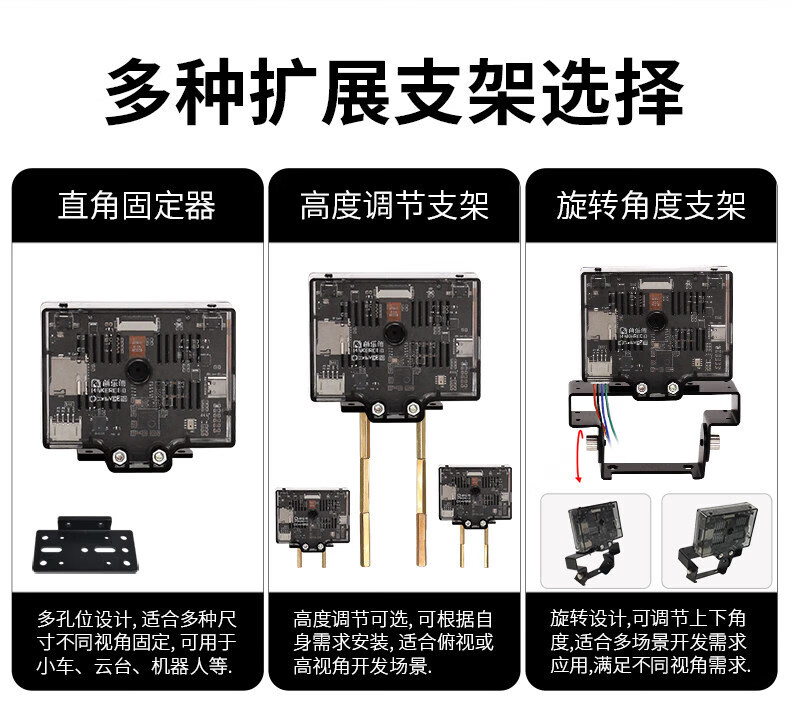 多种扩展支架选择

直角固定器

多孔位设计, 适合多种尺寸不同视角固定, 可用于小车、云台、机器人等.

高度调节支架

高度调节可选, 可根据自身需求安装, 适合俯视或高视角开发场景.

旋转角度支架

旋转设计,可调节上下角度,适合多场景开发需求应用,满足不同视角需求.