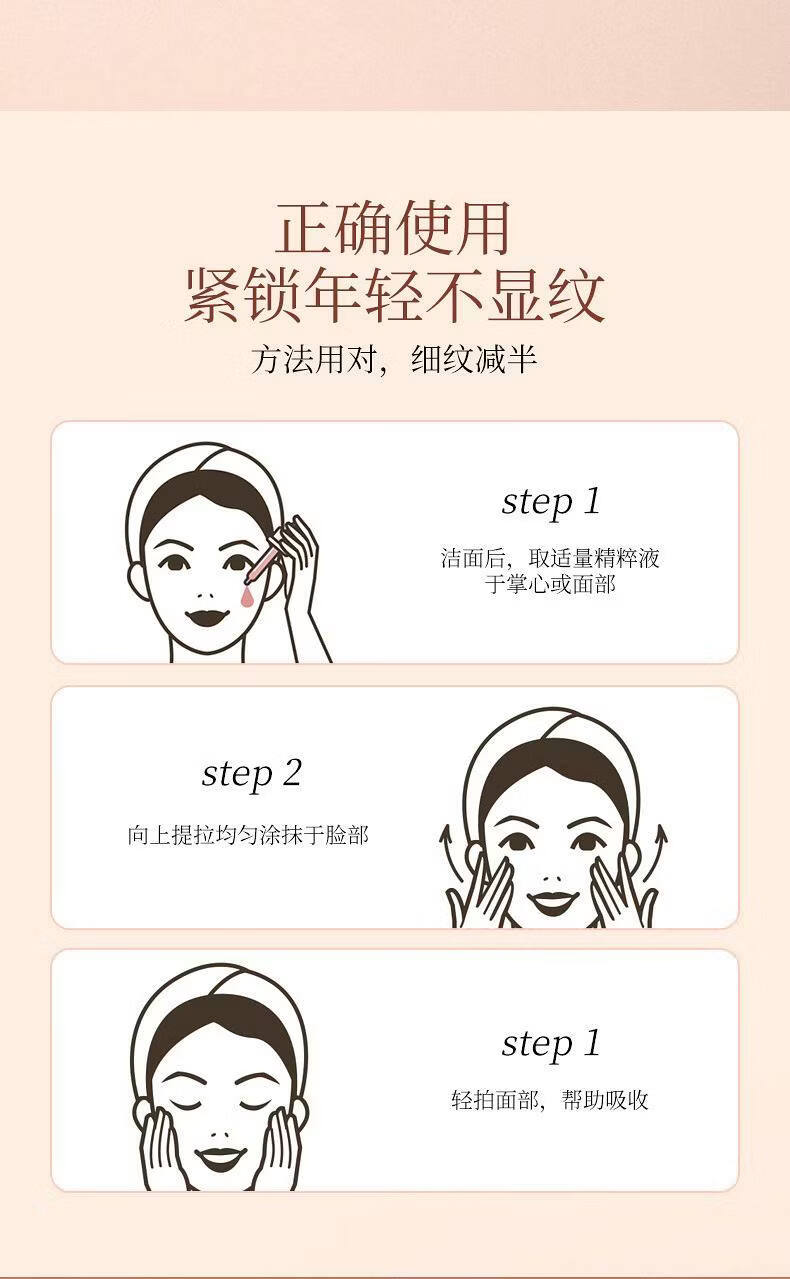 正确使用
紧锁年轻不显纹

方法用对，细纹减半

step 1

洁面后，取适量精粹液于掌心或面部

step 2

向上提拉均匀涂抹于脸部

step 1

轻拍面部，帮助吸收