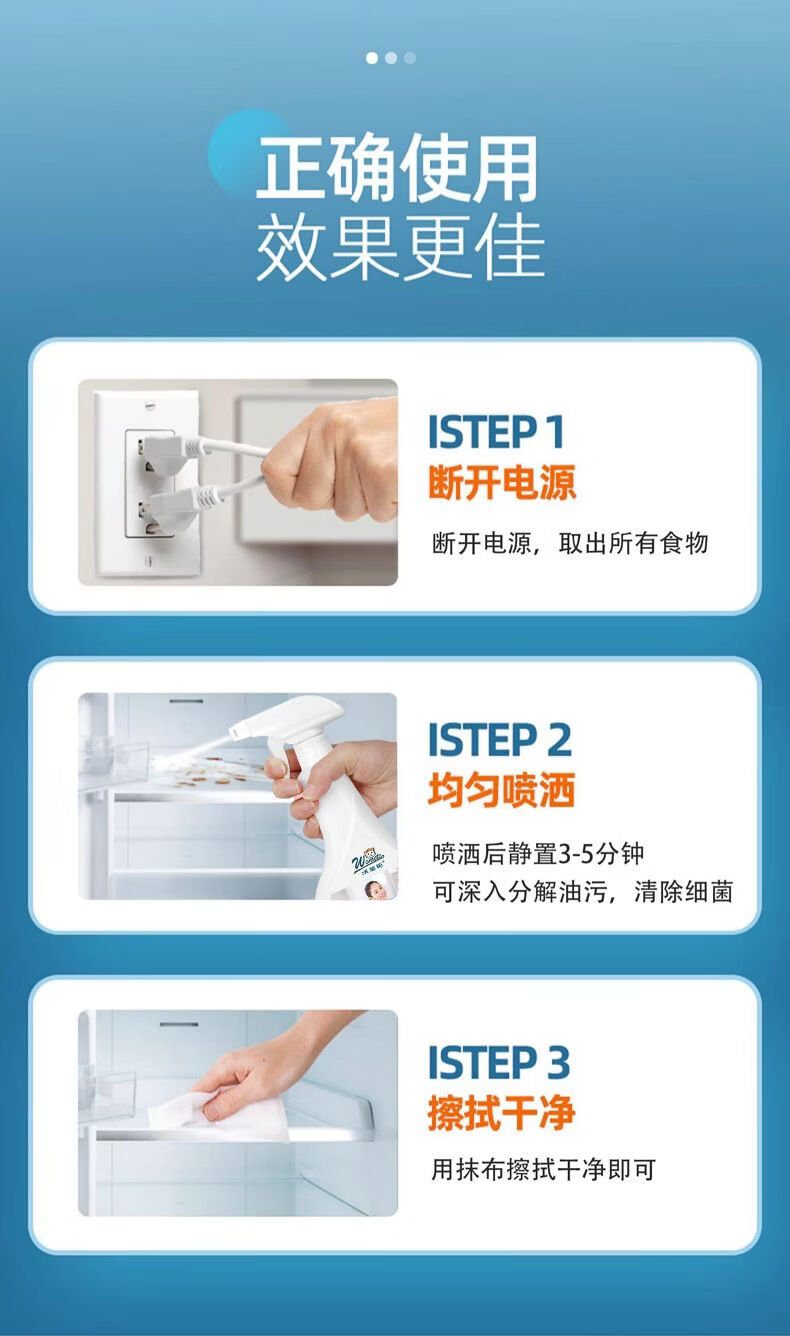 正确使用
效果更佳

ISTEP 1
断开电源
断开电源，取出所有食物

ISTEP 2
均匀喷洒
喷洒后静置3-5分钟
可深入分解油污，清除细菌

ISTEP 3
擦拭干净
用抹布擦拭干净即可