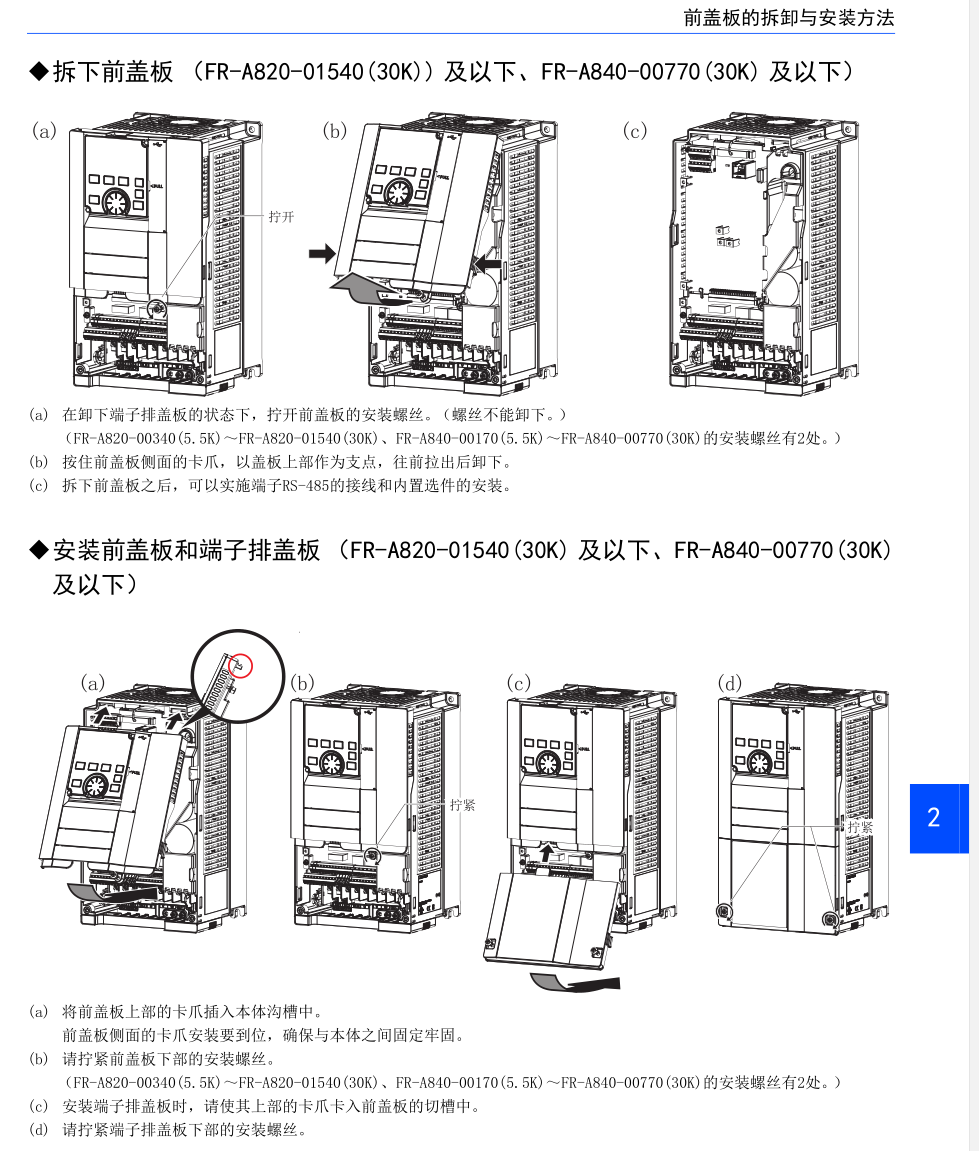 前盖板的拆卸与安装方法

◆拆下前盖板 (FR-A820-01540(30K)) 及以下、FR-A840-00770(30K) 及以下)

(a)

拧开

(b)

(c)

(a) 在卸下端子排盖板的状态下，拧开前盖板的安装螺丝。(螺丝不能卸下。)
(FR-A820-00340(5.5K)～FR-A820-01540(30K)、FR-A840-00170(5.5K)～FR-A840-00770(30K)的安装螺丝有2处。)
(b) 按住前盖板侧面的卡爪，以盖板上部作为支点，往前拉出后卸下。
(c) 拆下前盖板之后，可以实施端子RS-485的接线和内置选件的安装。

◆安装前盖板和端子排盖板 (FR-A820-01540(30K) 及以下、FR-A840-00770(30K) 及以下)

(a)

(b)

拧紧

(c)

(d)

拧紧

2

(a) 将前盖板上部的卡爪插入本体沟槽中。
前盖板侧面的卡爪安装要到位，确保与本体之间固定牢固。
(b) 请拧紧前盖板下部的安装螺丝。
(FR-A820-00340(5.5K)～FR-A820-01540(30K)、FR-A840-00170(5.5K)～FR-A840-00770(30K)的安装螺丝有2处。)
(c) 安装端子排盖板时，请使其上部的卡爪卡入前盖板的切槽中。
(d) 请拧紧端子排盖板下部的安装螺丝。