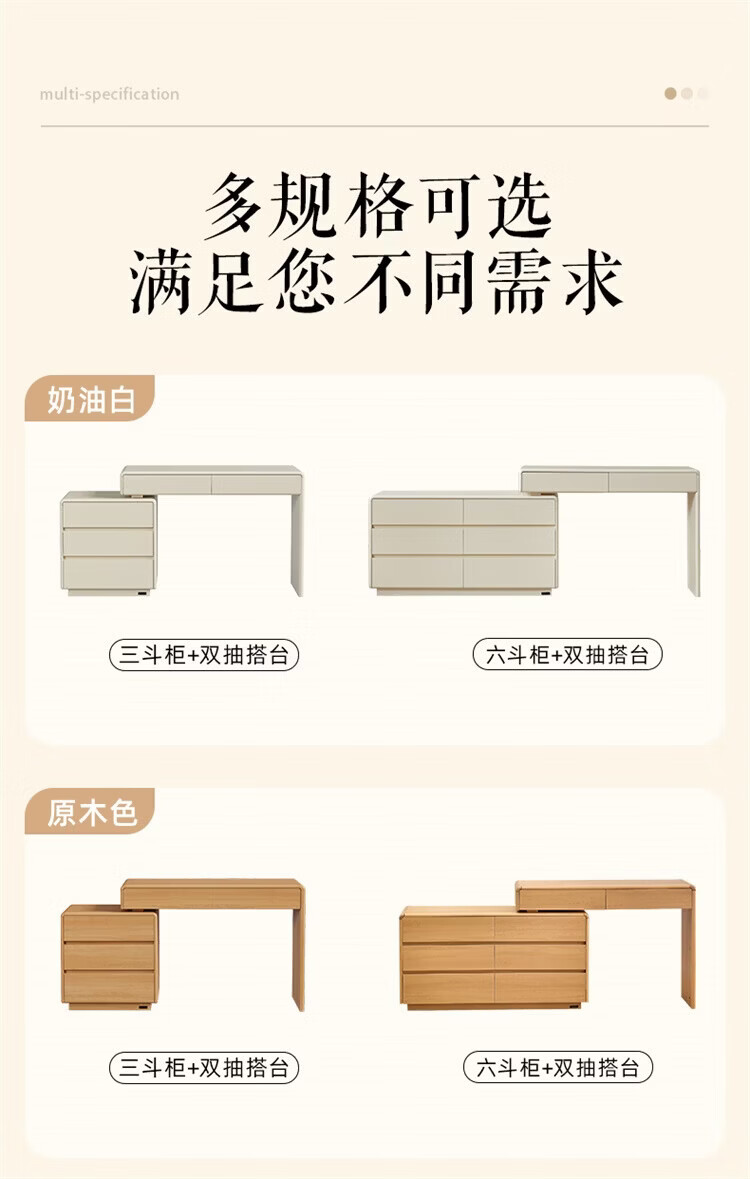 multi-specification

多规格可选
满足您不同需求

奶油白

三斗柜+双抽搭台

六斗柜+双抽搭台

原木色

三斗柜+双抽搭台

六斗柜+双抽搭台