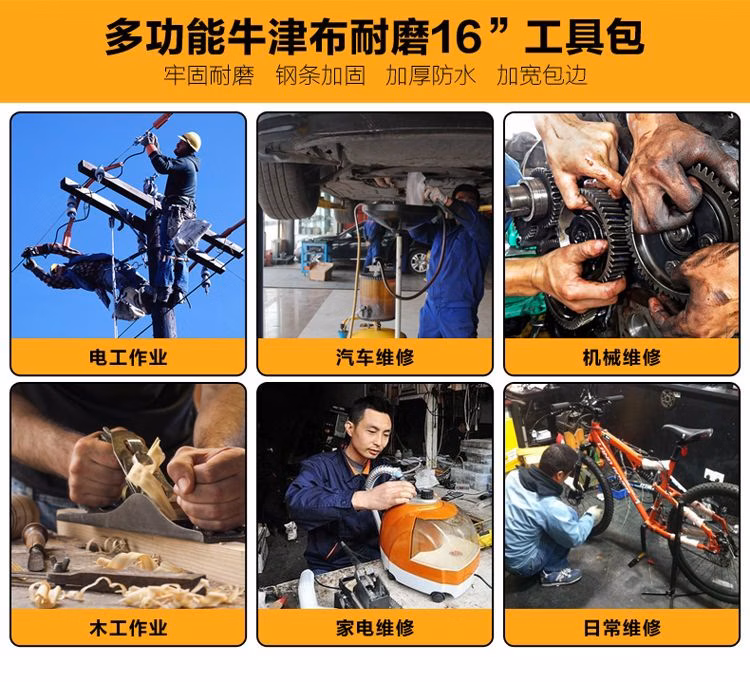 多功能牛津布耐磨16”工具包

牢固耐磨 钢条加固 加厚防水 加宽包边

电工作业

汽车维修

机械维修

木工作业

家电维修

日常维修