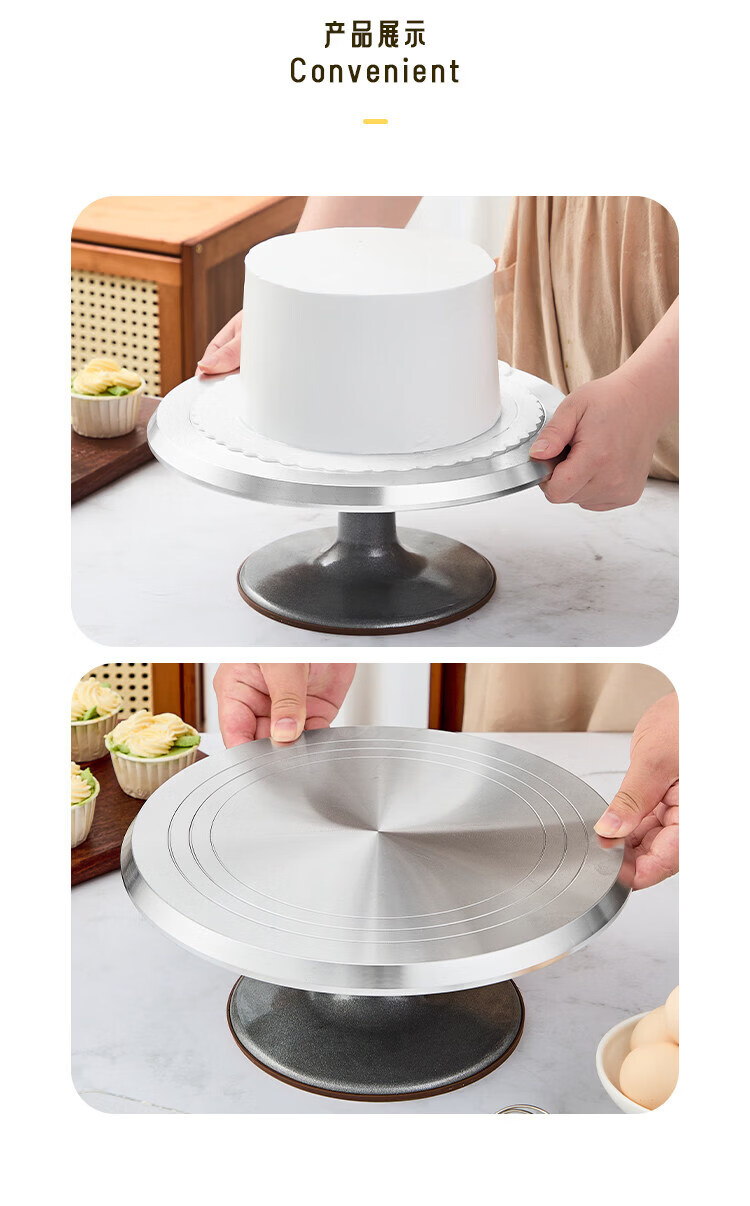 产品展示
Convenient