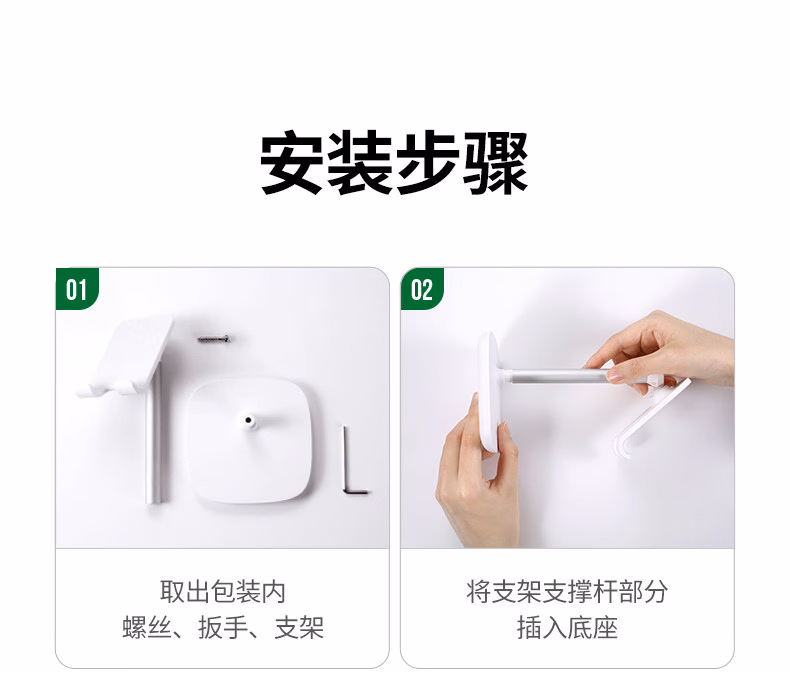 安装步骤

01

取出包装内
螺丝、扳手、支架

02

将支架支撑杆部分
插入底座