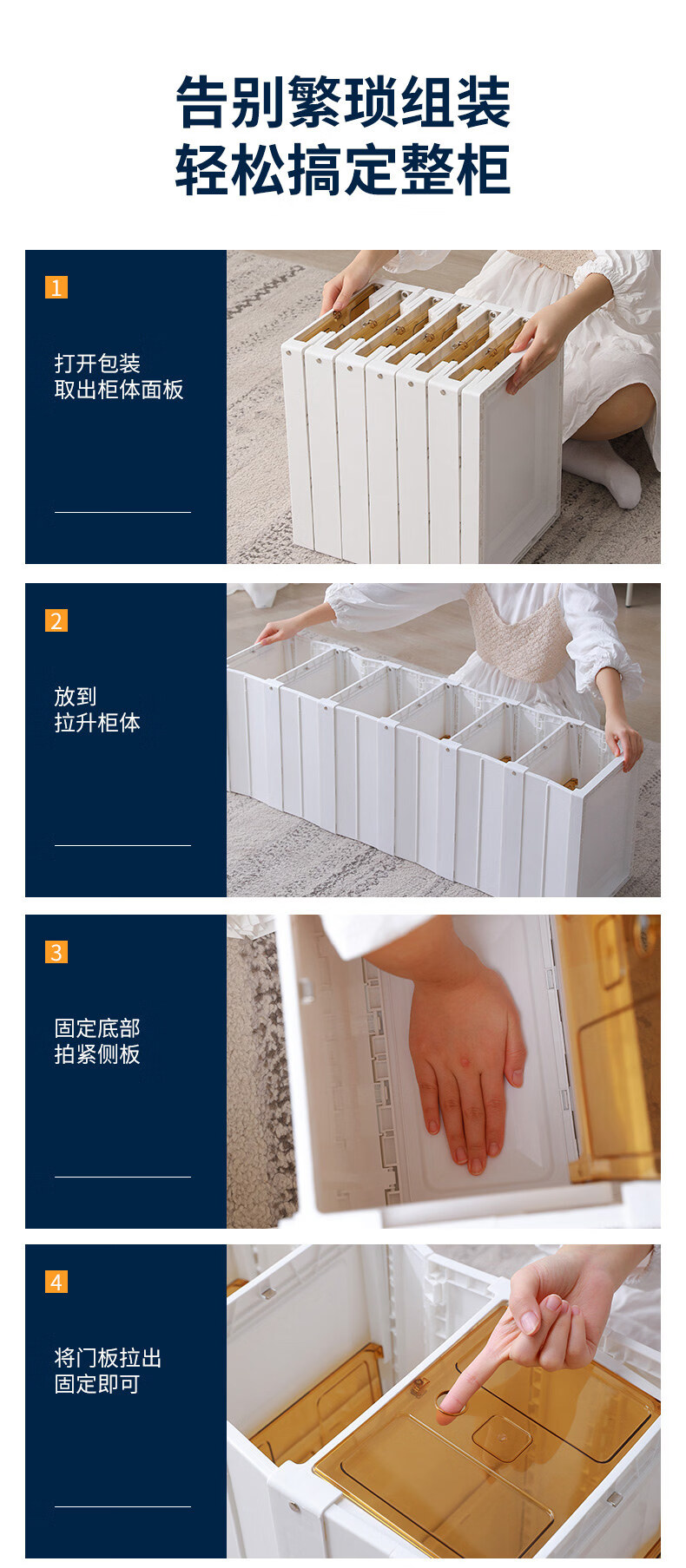 告别繁琐组装
轻松搞定整柜

1

打开包装
取出柜体面板

2

放到
拉升柜体

3

固定底部
拍紧侧板

4

将门板拉出
固定即可