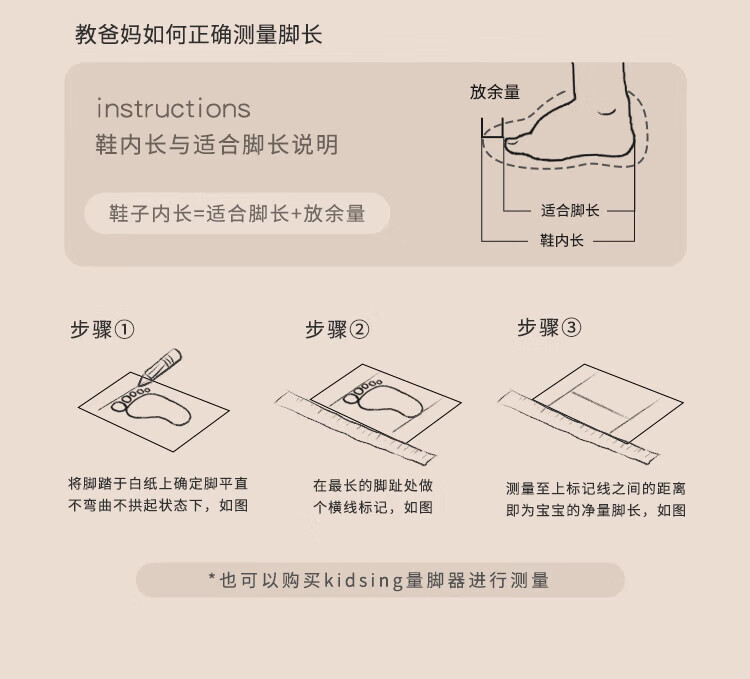 教爸妈如何正确测量脚长

instructions
鞋内长与适合脚长说明

鞋子内长=适合脚长+放余量

放余量

适合脚长

鞋内长

步骤①

将脚踏于白纸上确定脚平直不弯曲不拱起状态下，如图

步骤②

在最长的脚趾处做个横线标记，如图

步骤③

测量至上标记线之间的距离即为宝宝的净量脚长，如图

*也可以购买kidsing量脚器进行测量