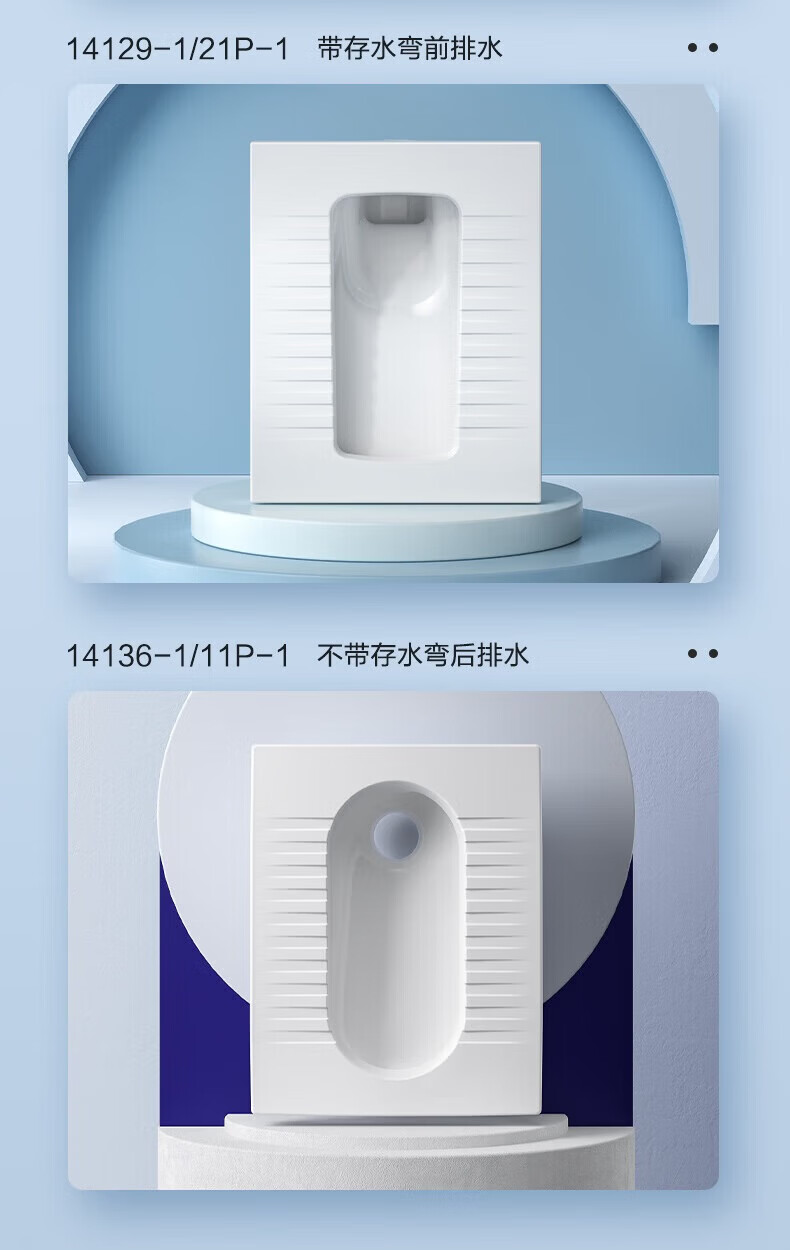 14129-1/21P-1 带存水弯前排水

14136-1/11P-1 不带存水弯后排水