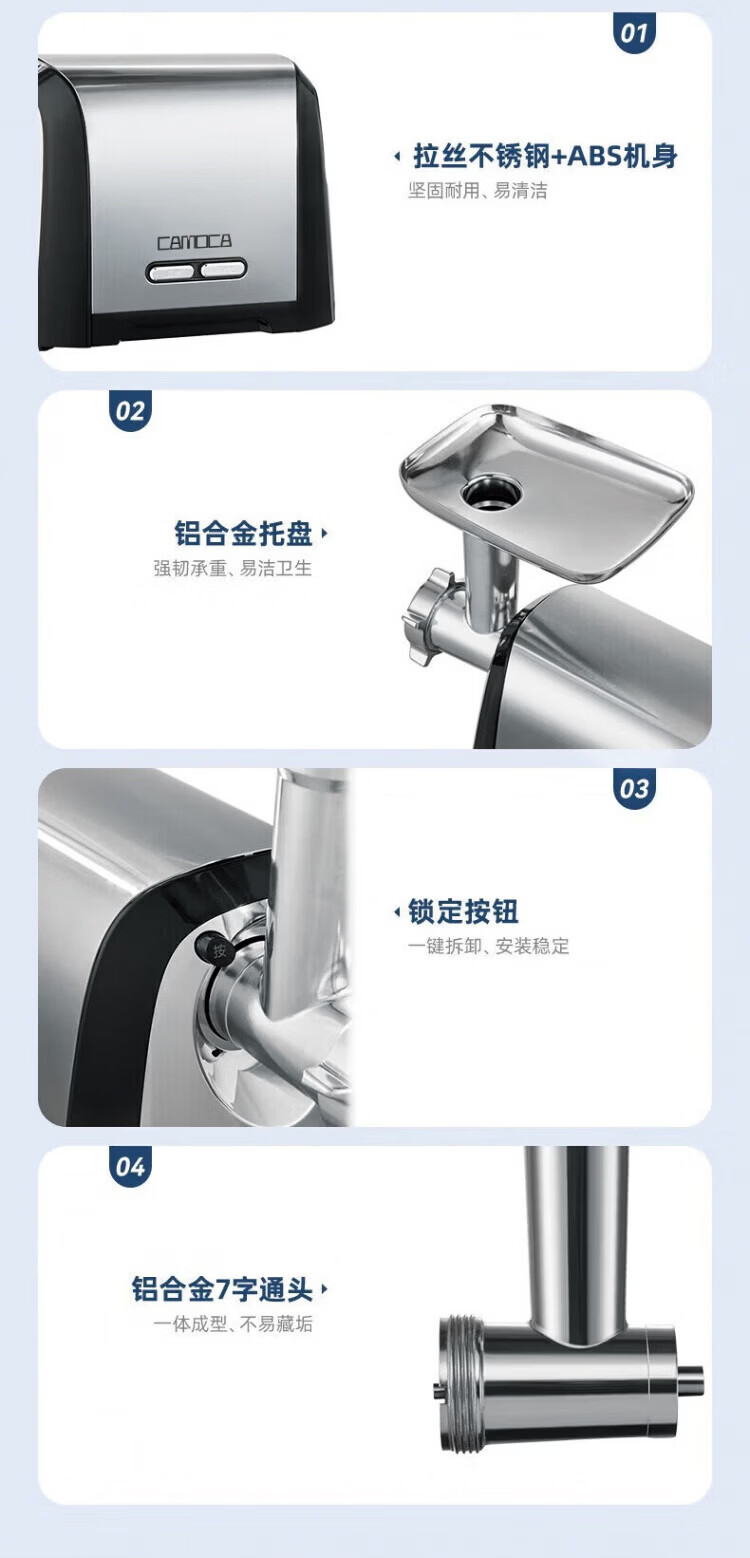 01

CAMOCA

拉丝不锈钢+ABS机身
坚固耐用、易清洁

02

铝合金托盘
强韧承重、易洁卫生

03

按

锁定按钮
一键拆卸、安装稳定

04

铝合金7字通头
一体成型、不易藏垢