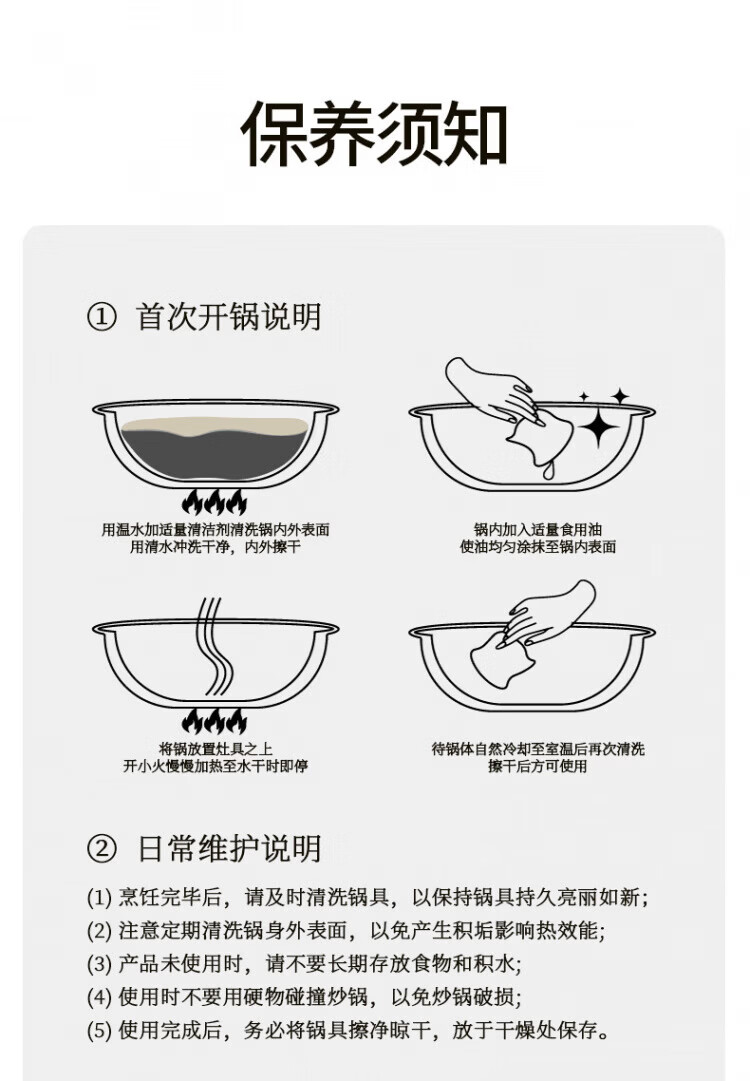 保养须知

① 首次开锅说明

用温水加适量清洁剂清洗锅内外表面
用清水冲洗干净，内外擦干

锅内加入适量食用油
使油均匀涂抹至锅内表面

将锅放置灶具之上
开小火慢慢加热至水干时即停

待锅体自然冷却至室温后再次清洗
擦干后方可使用

② 日常维护说明

(1) 烹饪完毕后，请及时清洗锅具，以保持锅具持久亮丽如新；
(2) 注意定期清洗锅身外表面，以免产生积垢影响热效能；
(3) 产品未使用时，请不要长期存放食物和积水；
(4) 使用时不要用硬物碰撞炒锅，以免炒锅破损；
(5) 使用完成后，务必将锅具擦净晾干，放于干燥处保存。