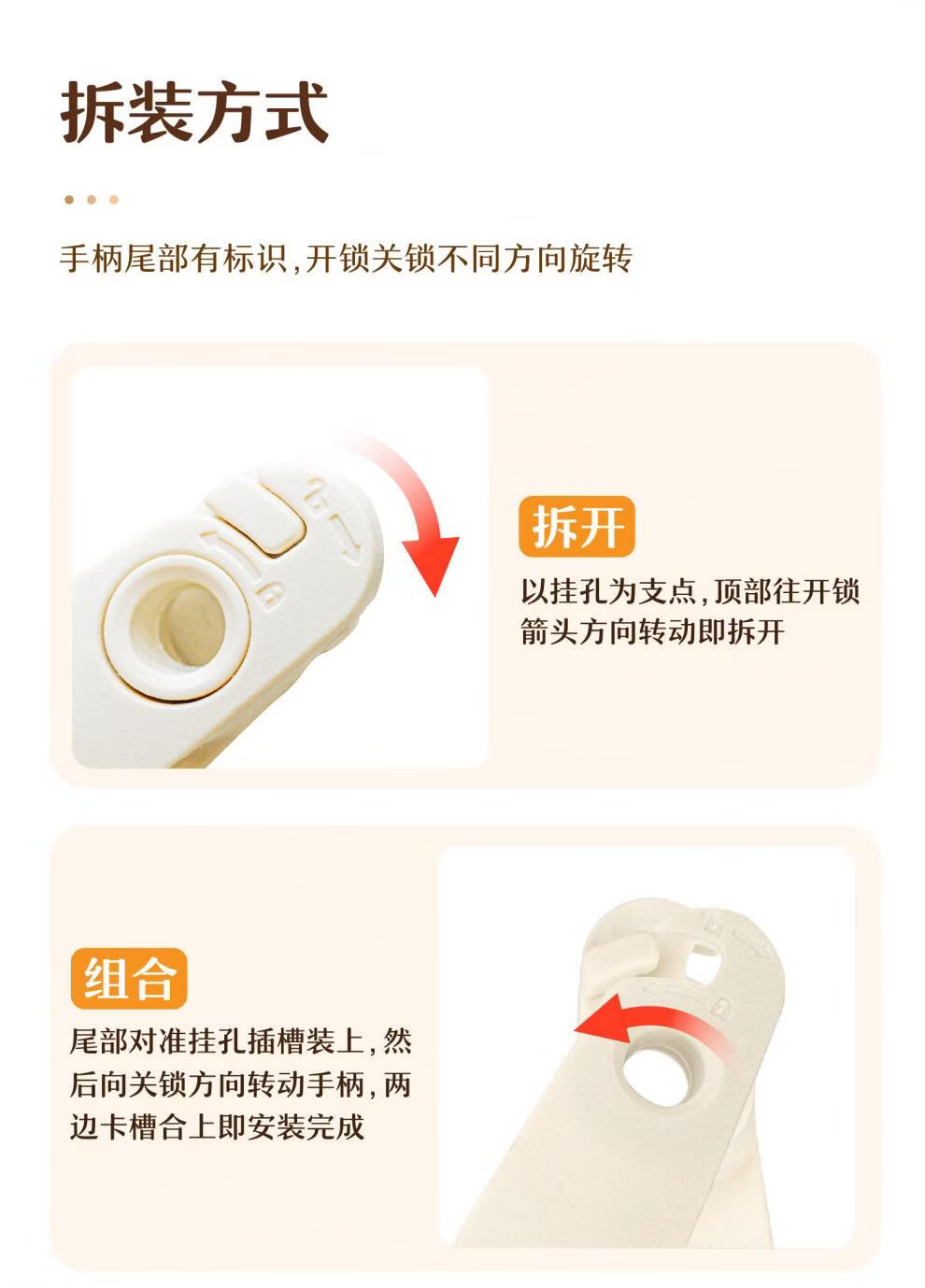 拆装方式

手柄尾部有标识，开锁关锁不同方向旋转

拆开

以挂孔为支点，顶部往开锁箭头方向转动即拆开

组合

尾部对准挂孔插槽装上，然后向关锁方向转动手柄，两边卡槽合上即安装完成