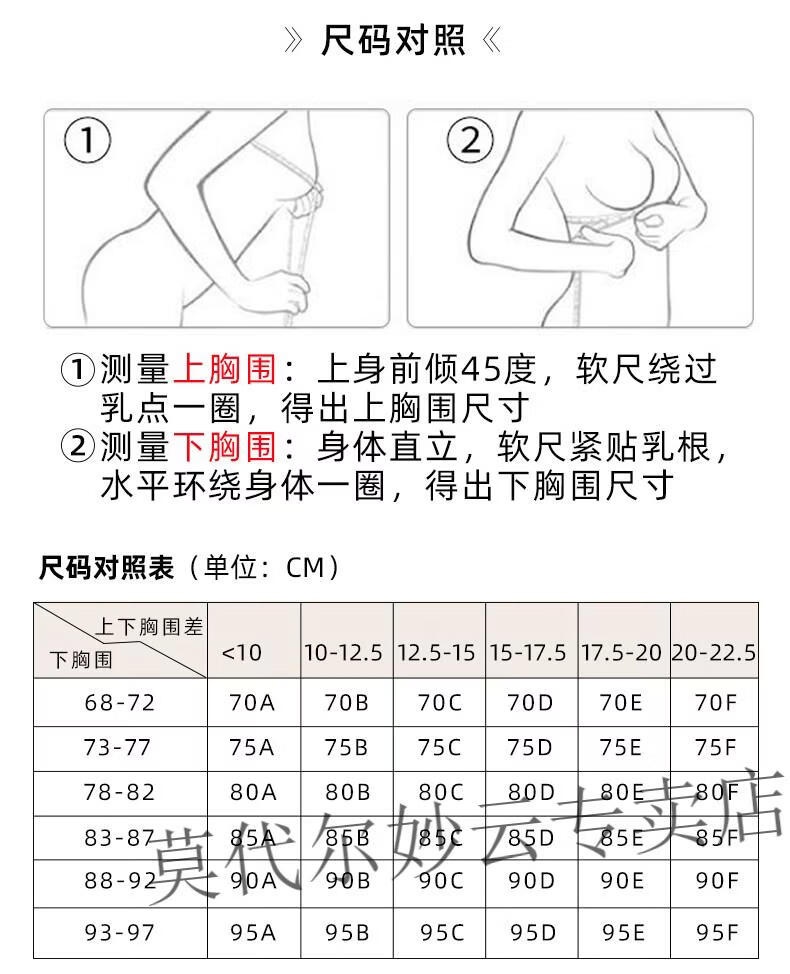 》尺码对照《

①

②

①测量上胸围：上身前倾45度，软尺绕过乳点一圈，得出上胸围尺寸
②测量下胸围：身体直立，软尺紧贴乳根，水平环绕身体一圈，得出下胸围尺寸

尺码对照表（单位：CM）

| 上下胸围差 / 下胸围 | <10 | 10-12.5 | 12.5-15 | 15-17.5 | 17.5-20 | 20-22.5 |
|---|---|---|---|---|---|---|
| 68-72 | 70A | 70B | 70C | 70D | 70E | 70F |
| 73-77 | 75A | 75B | 75C | 75D | 75E | 75F |
| 78-82 | 80A | 80B | 80C | 80D | 80E | 80F |
| 83-87 | 85A | 85B | 85C | 85D | 85E | 85F |
| 88-92 | 90A | 90B | 90C | 90D | 90E | 90F |
| 93-97 | 95A | 95B | 95C | 95D | 95E | 95F |

莫代尔妙云专卖店