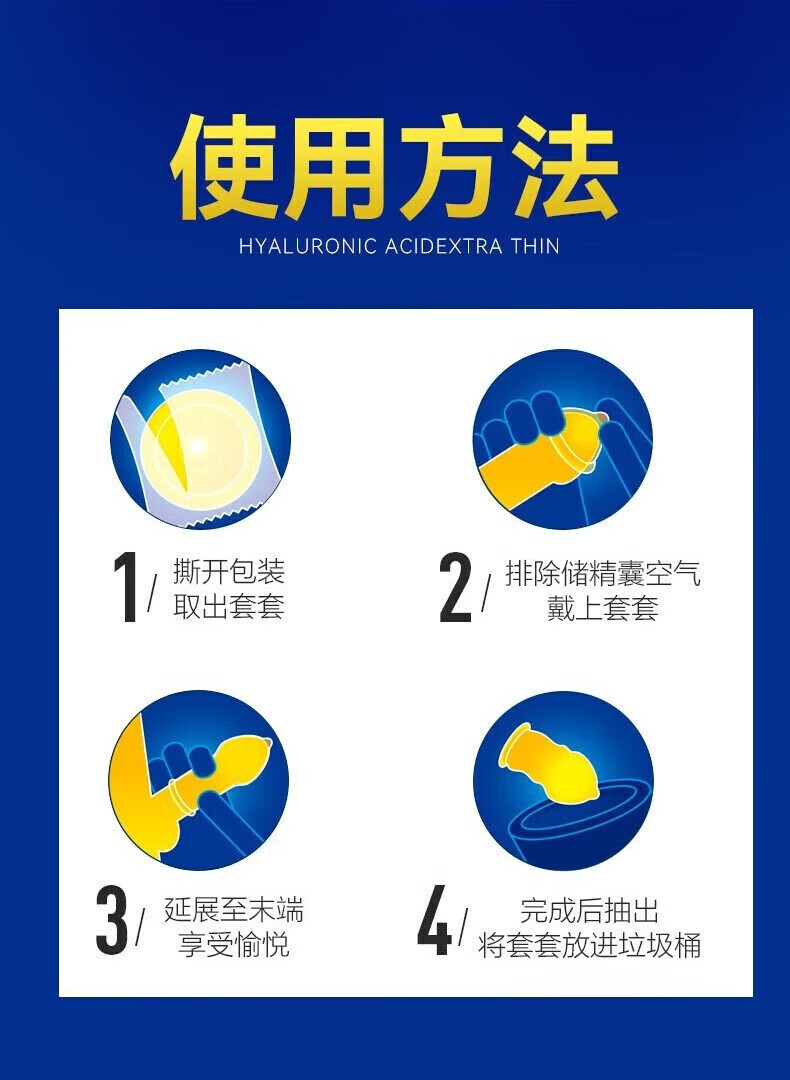 使用方法

HYALURONIC ACIDEXTRA THIN

1/ 撕开包装
取出套套

2/ 排除储精囊空气
戴上套套

3/ 延展至末端
享受愉悦

4/ 完成后抽出
将套套放进垃圾桶