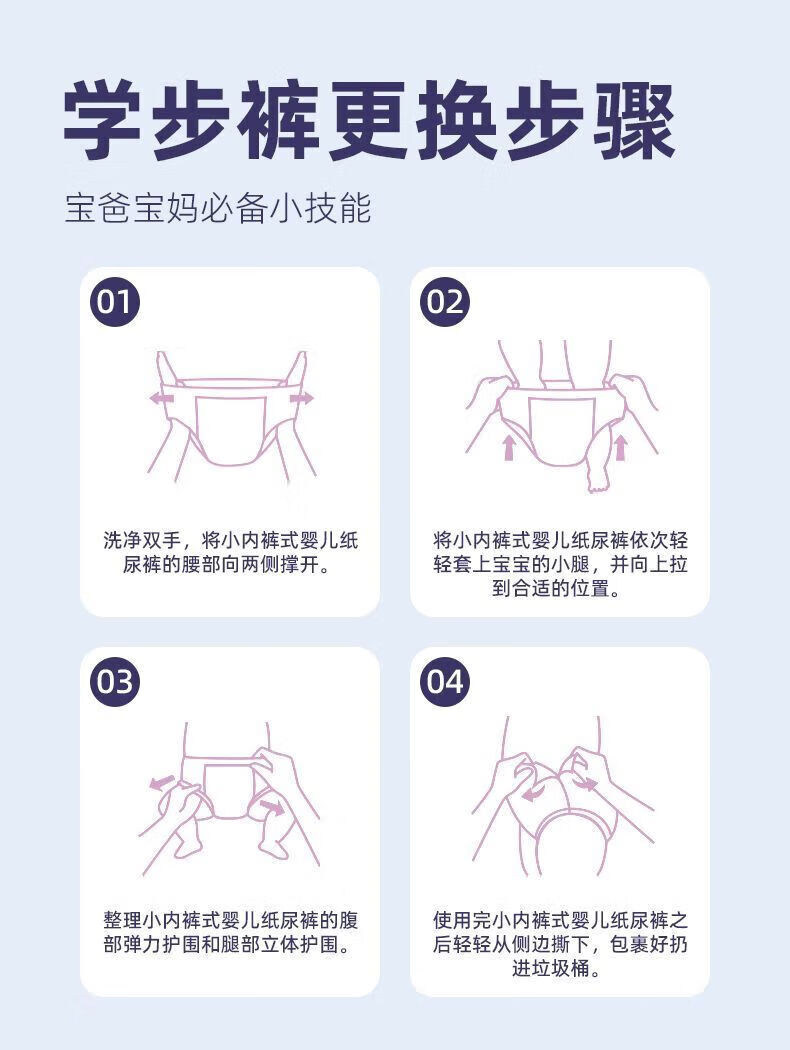 学步裤更换步骤

宝爸宝妈必备小技能

01

洗净双手，将小内裤式婴儿纸尿裤的腰部向两侧撑开。

02

将小内裤式婴儿纸尿裤依次轻轻套上宝宝的小腿，并向上拉到合适的位置。

03

整理小内裤式婴儿纸尿裤的腹部弹力护围和腿部立体护围。

04

使用完小内裤式婴儿纸尿裤之后轻轻从侧边撕下，包裹好扔进垃圾桶。