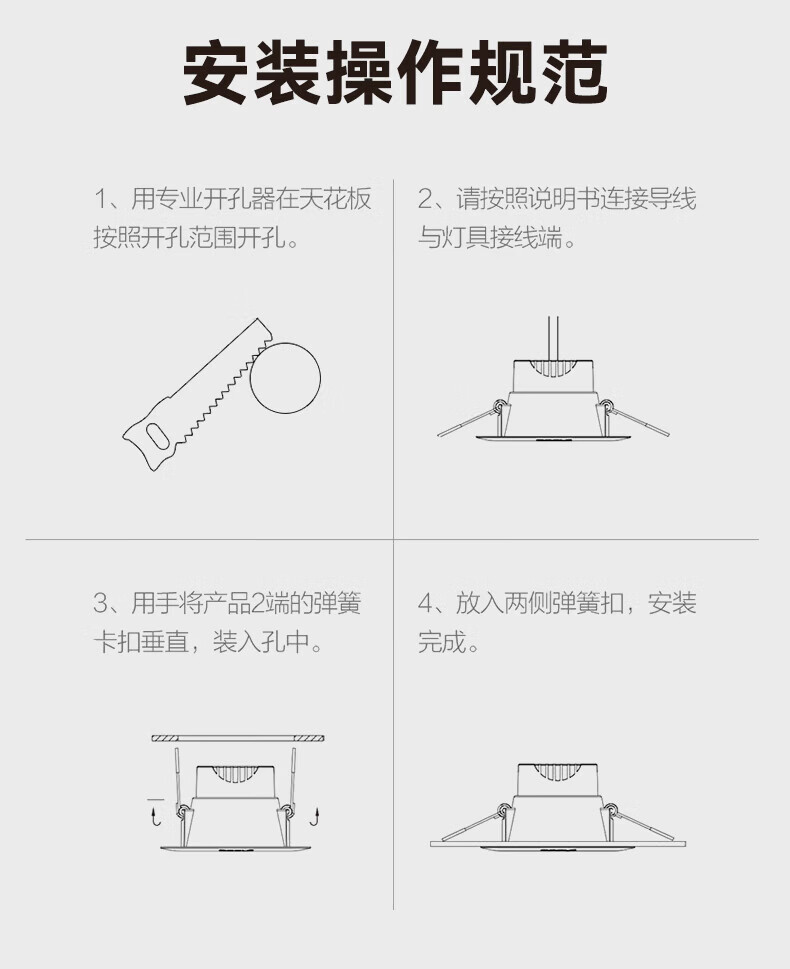 安装操作规范

1、用专业开孔器在天花板按照开孔范围开孔。

2、请按照说明书连接导线与灯具接线端。

3、用手将产品2端的弹簧卡扣垂直，装入孔中。

4、放入两侧弹簧扣，安装完成。