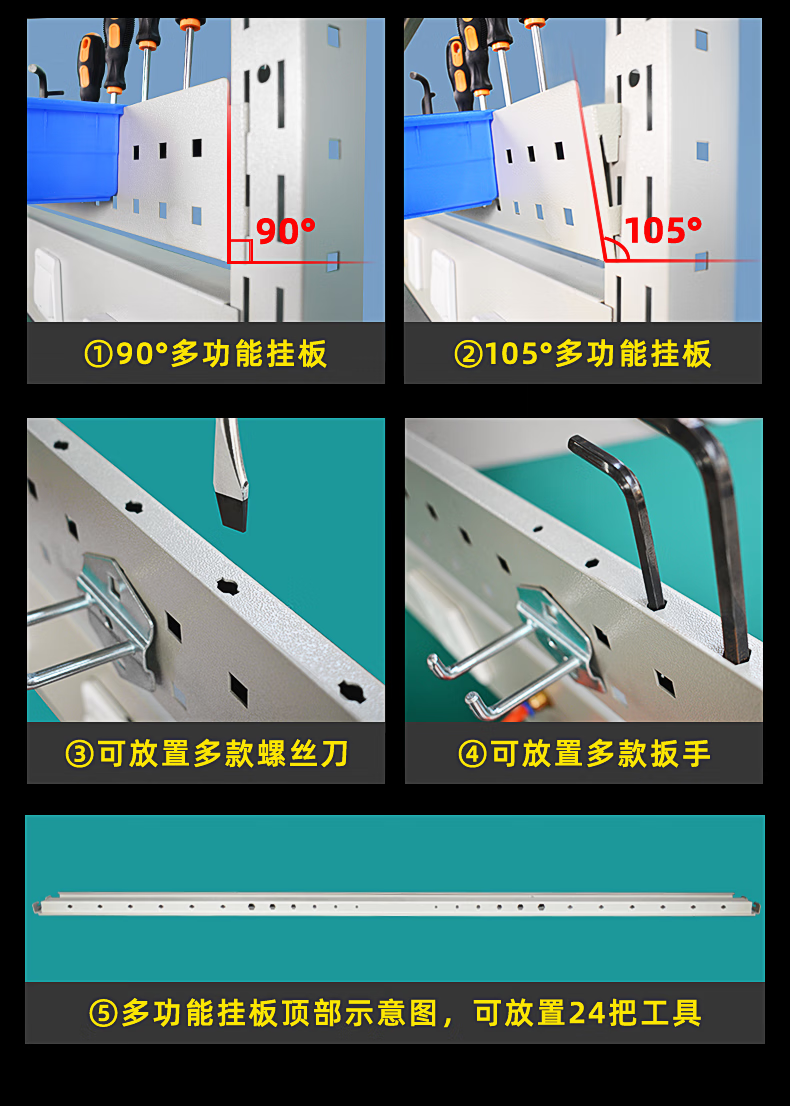 90°

①90°多功能挂板

105°

②105°多功能挂板

③可放置多款螺丝刀

④可放置多款扳手

⑤多功能挂板顶部示意图，可放置24把工具