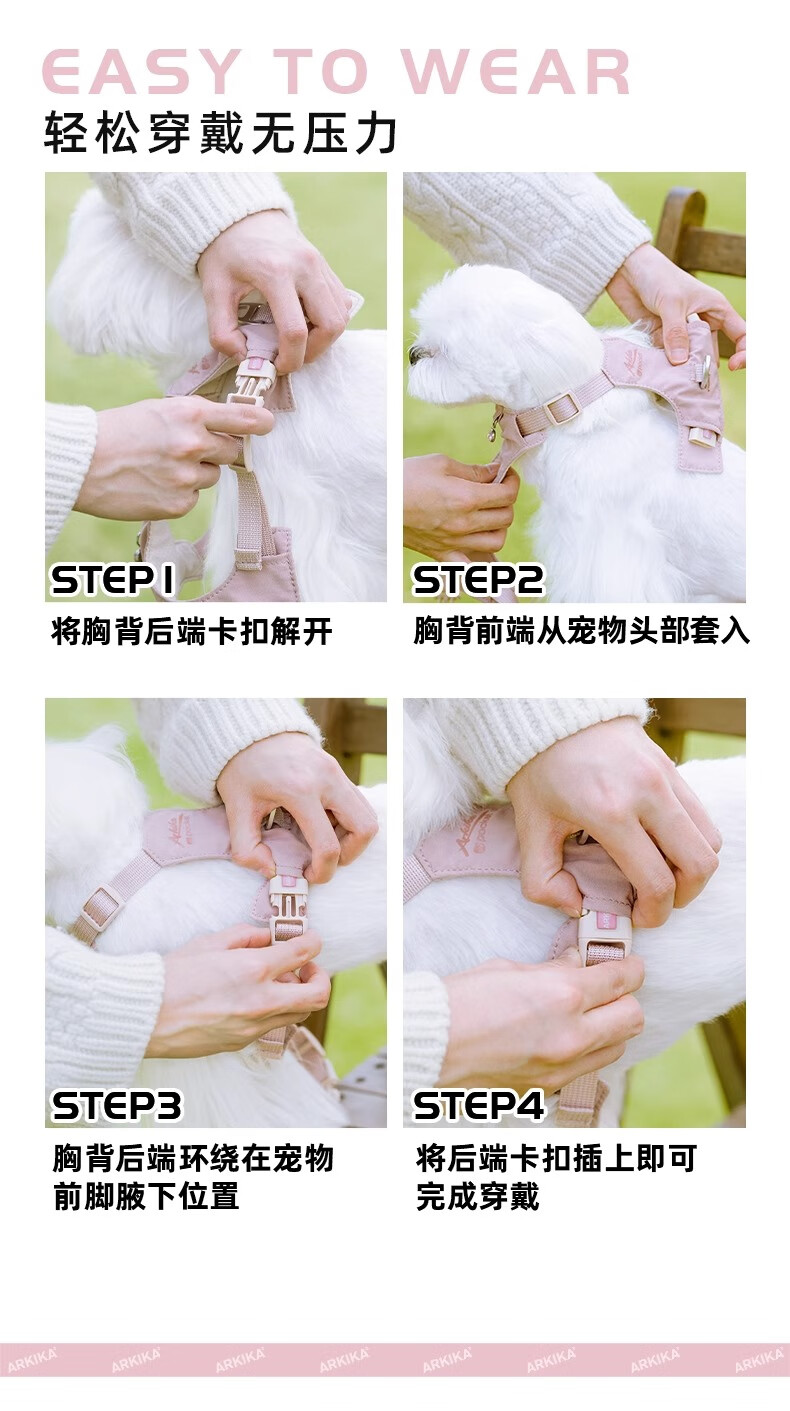 EASY TO WEAR
轻松穿戴无压力

STEP1
将胸背后端卡扣解开

STEP2
胸背前端从宠物头部套入

STEP3
胸背后端环绕在宠物前脚腋下位置

STEP4
将后端卡扣插上即可完成穿戴

ARKIKA ARKIKA ARKIKA ARKIKA ARKIKA ARKIKA ARKIKA ARKIKA