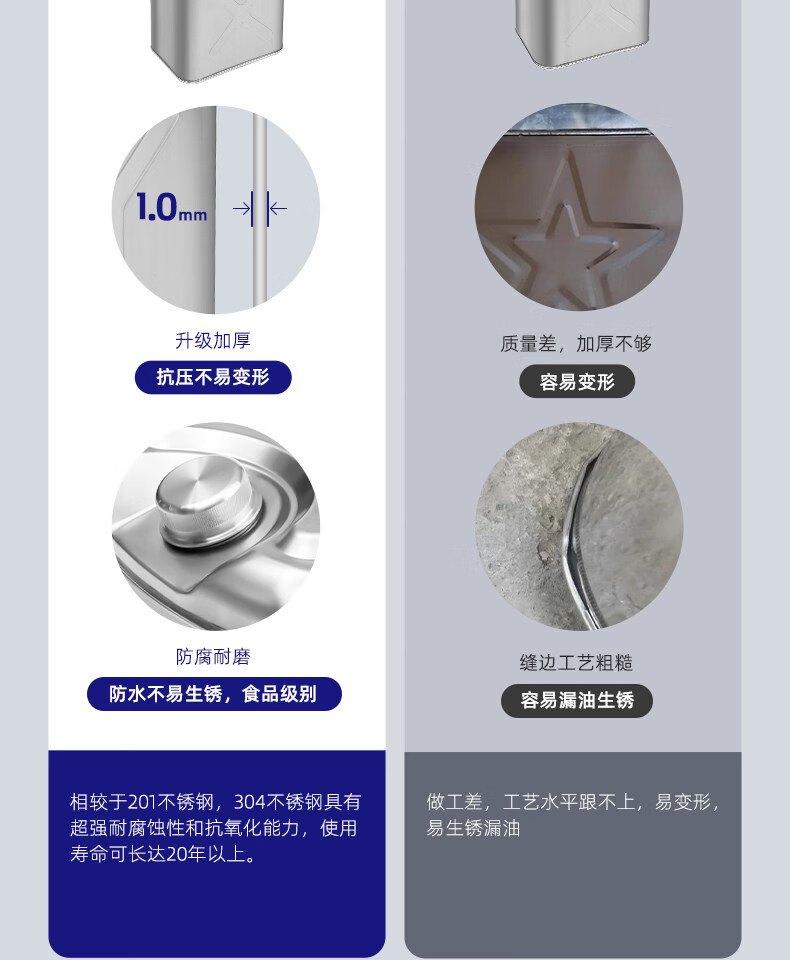 1.0mm

升级加厚

抗压不易变形

防腐耐磨

防水不易生锈，食品级别

相较于201不锈钢，304不锈钢具有超强耐腐蚀性和抗氧化能力，使用寿命可长达20年以上。

质量差，加厚不够

容易变形

缝边工艺粗糙

容易漏油生锈

做工差，工艺水平跟不上，易变形，易生锈漏油