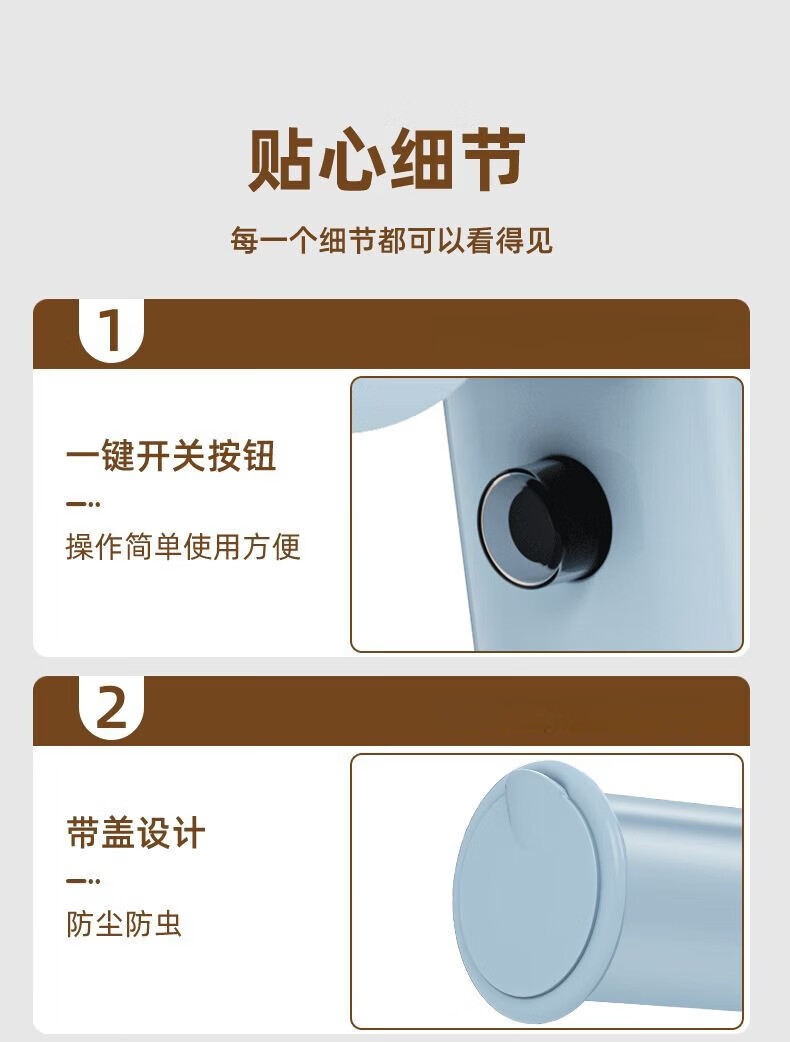 贴心细节

每一个细节都可以看得见

1

一键开关按钮

操作简单使用方便

2

带盖设计

防尘防虫